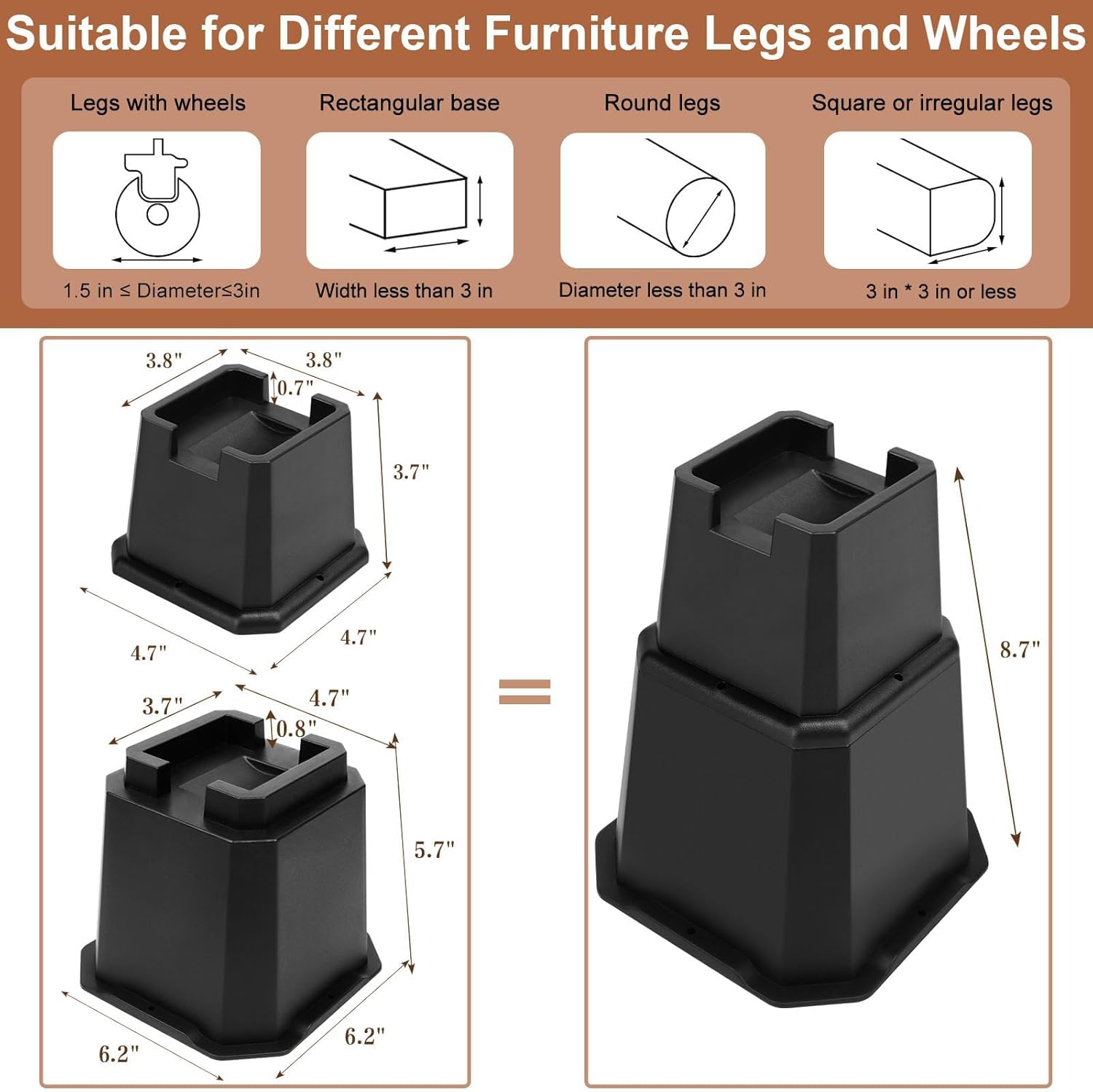 Suitable for Different Furniture Legs and Wheels

Legs with wheels

1.5 in ≤ Diameter≤3in

Rectangular base

Width less than 3 in

Round legs

Diameter less than 3 in

Square or irregular legs

3 in * 3 in or less

3.8"
3.8"
0.7"
3.7"
4.7"
4.7"

3.7"
4.7"
0.8"
5.7"
6.2"
6.2"

=

8.7"