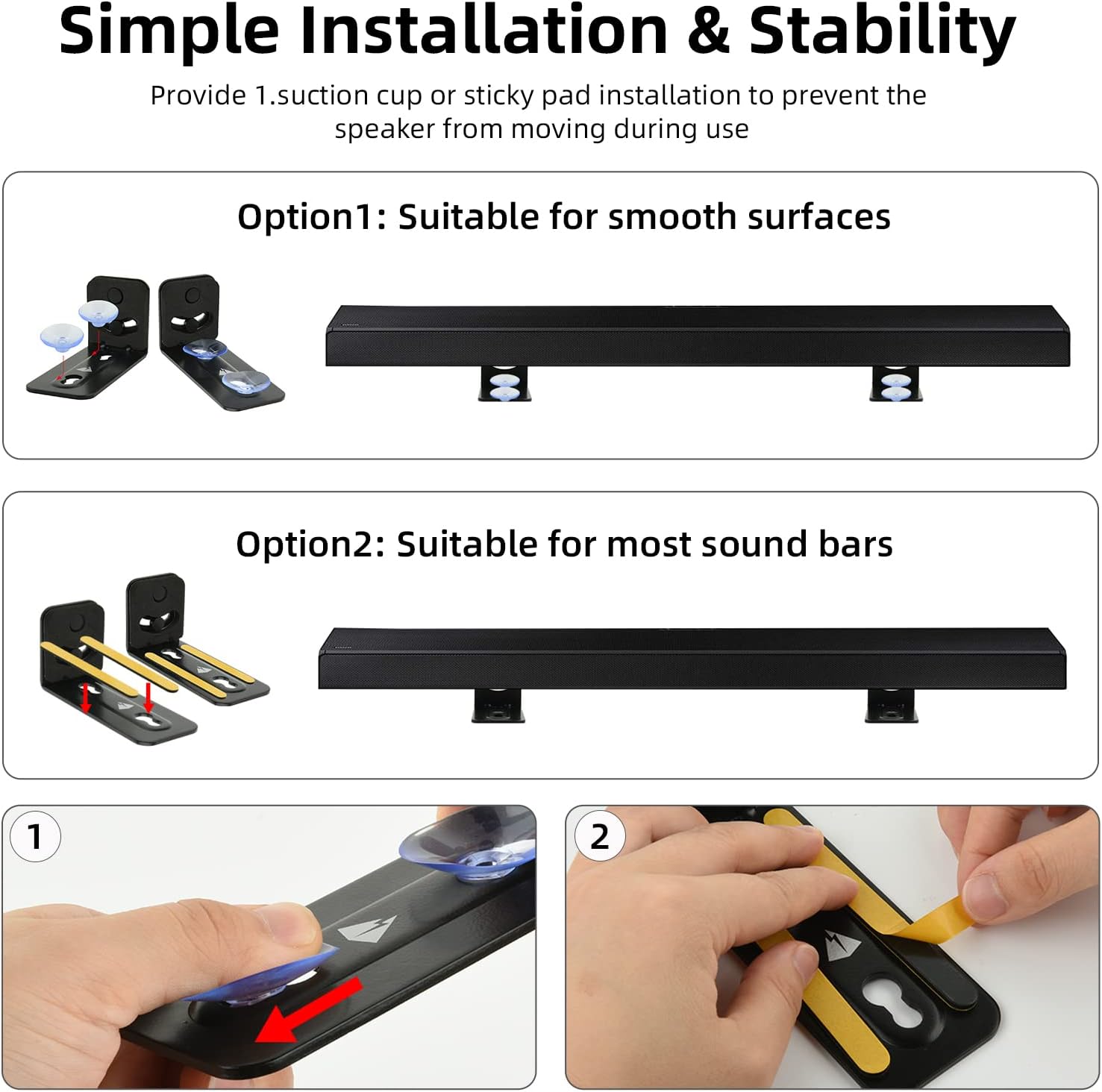 Simple Installation & Stability

Provide 1.suction cup or sticky pad installation to prevent the speaker from moving during use

Option1: Suitable for smooth surfaces

Option2: Suitable for most sound bars

1

2