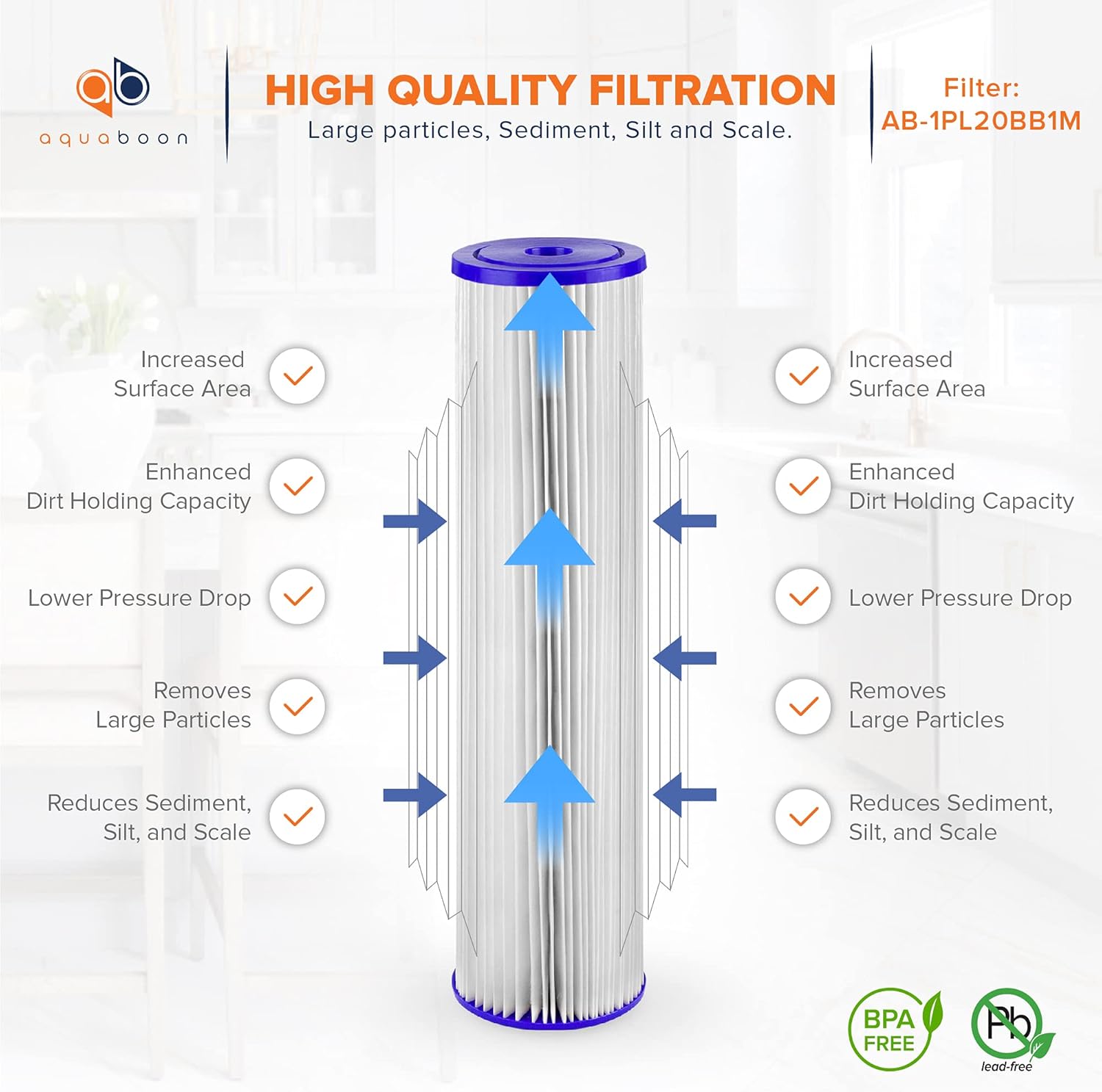 ab
aquaboon

HIGH QUALITY FILTRATION
Large particles, Sediment, Silt and Scale.

Filter:
AB-1PL20BB1M

Increased Surface Area

Enhanced Dirt Holding Capacity

Lower Pressure Drop

Removes Large Particles

Reduces Sediment, Silt, and Scale

Increased Surface Area

Enhanced Dirt Holding Capacity

Lower Pressure Drop

Removes Large Particles

Reduces Sediment, Silt, and Scale

BPA FREE

Pb
lead-free