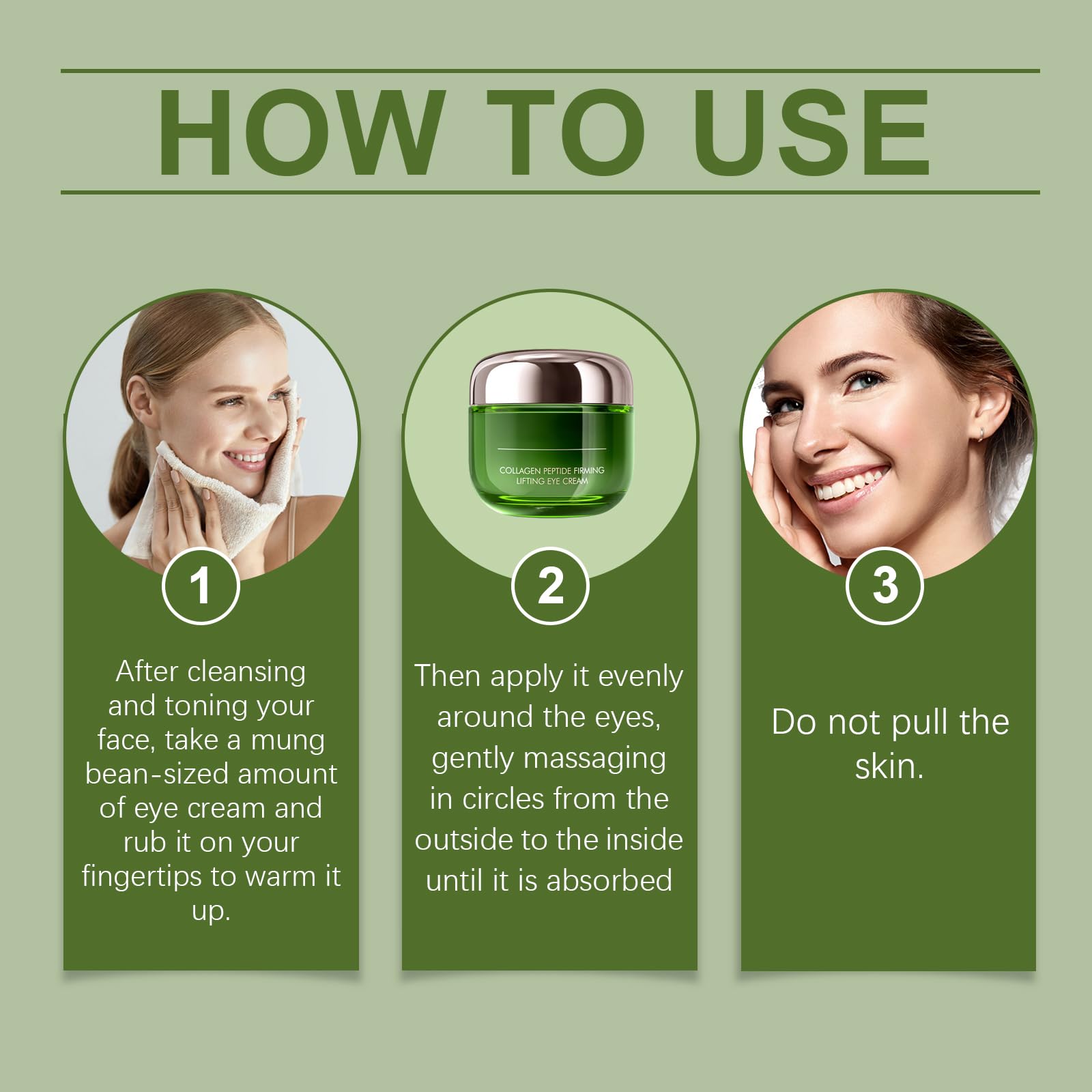 HOW TO USE

1

After cleansing and toning your face, take a mung bean-sized amount of eye cream and rub it on your fingertips to warm it up.

COLLAGEN PEPTIDE FIRMING LIFTING EYE CREAM

2

Then apply it evenly around the eyes, gently massaging in circles from the outside to the inside until it is absorbed

3

Do not pull the skin.