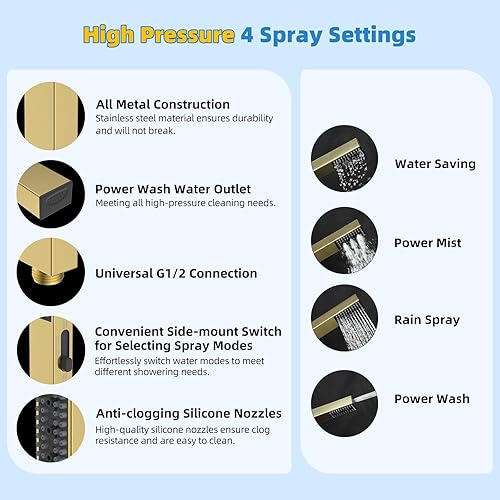 High Pressure 4 Spray Settings

All Metal Construction
Stainless steel material ensures durability and will not break.

Power Wash Water Outlet
Meeting all high-pressure cleaning needs.

Universal G1/2 Connection

Convenient Side-mount Switch for Selecting Spray Modes
Effortlessly switch water modes to meet different showering needs.

Anti-clogging Silicone Nozzles
High-quality silicone nozzles ensure clog resistance and are easy to clean.

Water Saving

Power Mist

Rain Spray

Power Wash