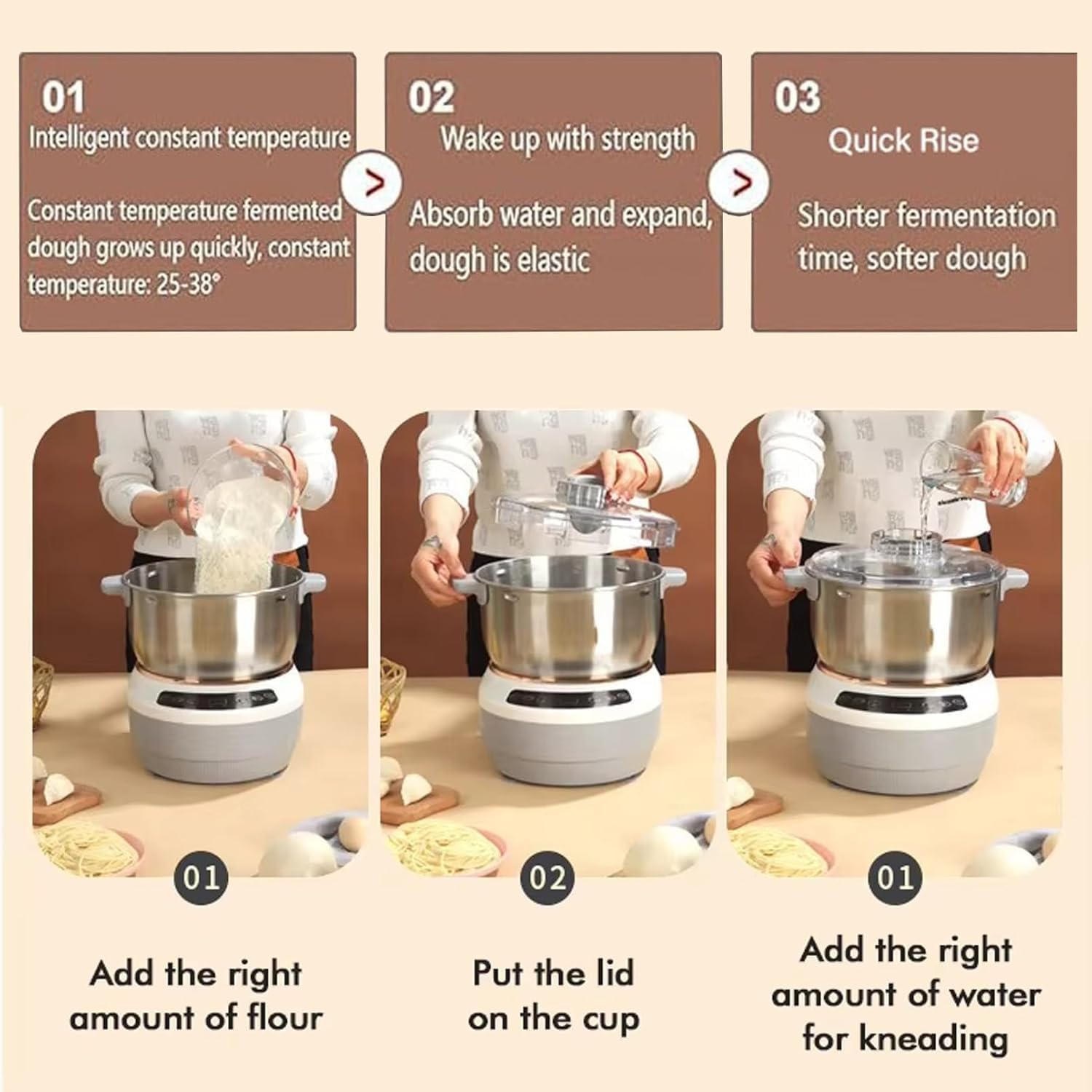 01
Intelligent constant temperature

Constant temperature fermented dough grows up quickly, constant temperature: 25-38°

>

02
Wake up with strength

Absorb water and expand, dough is elastic

>

03
Quick Rise

Shorter fermentation time, softer dough

01

Add the right amount of flour

02

Put the lid on the cup

01

Add the right amount of water for kneading