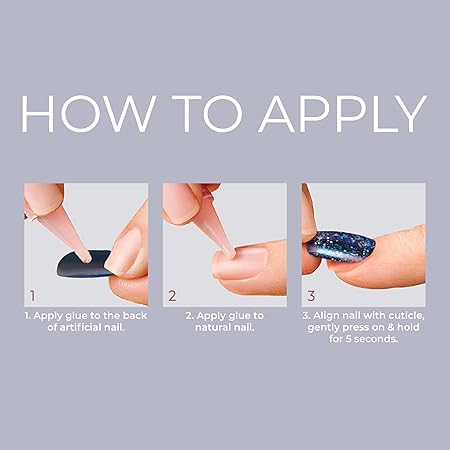 HOW TO APPLY

1

1. Apply glue to the back of artificial nail.

2

2. Apply glue to natural nail.

3

3. Align nail with cuticle, gently press on & hold for 5 seconds.