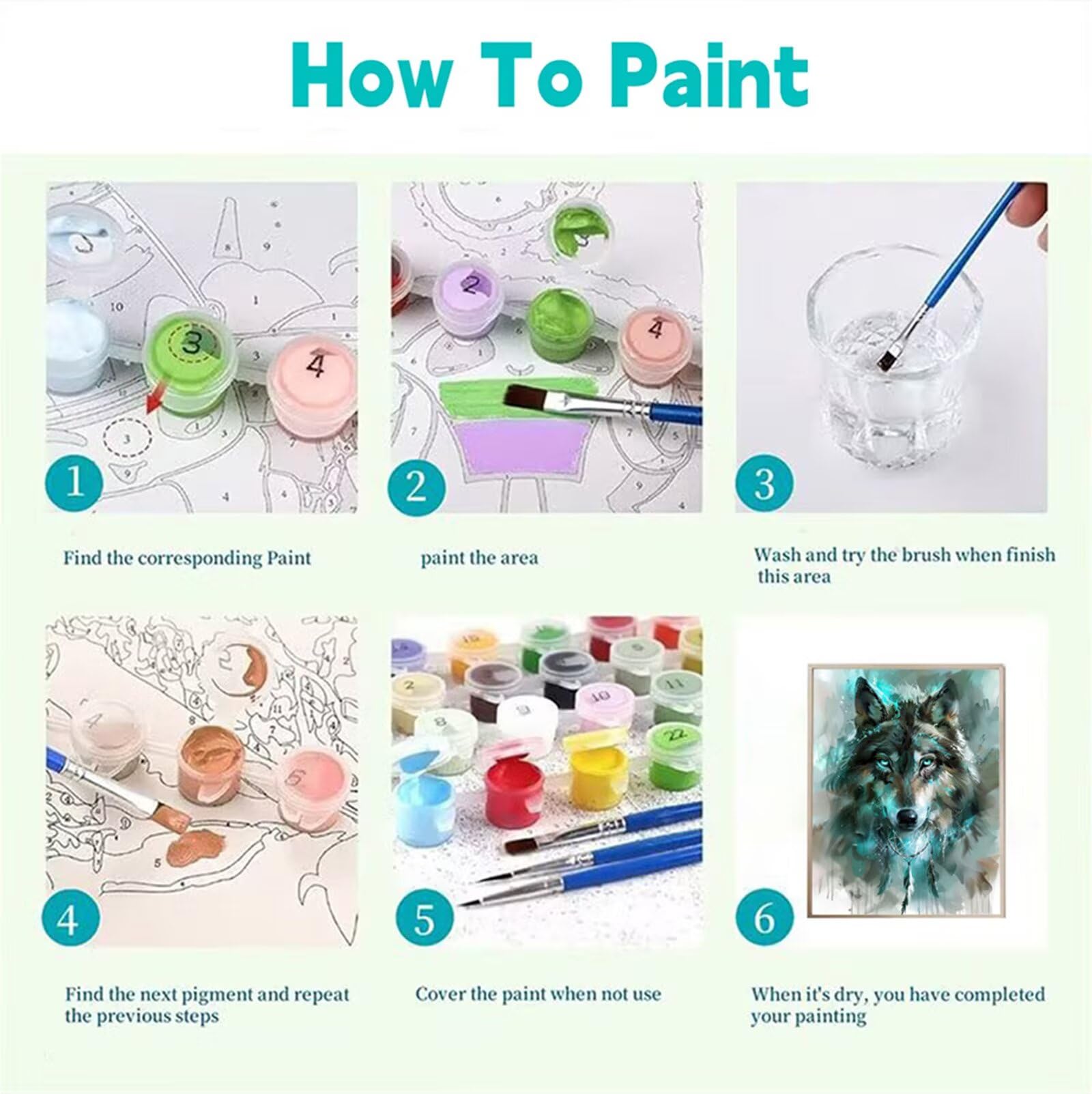 How To Paint

1

Find the corresponding Paint

2

paint the area

3

Wash and try the brush when finish this area

4

Find the next pigment and repeat the previous steps

5

Cover the paint when not use

6

When it's dry, you have completed your painting