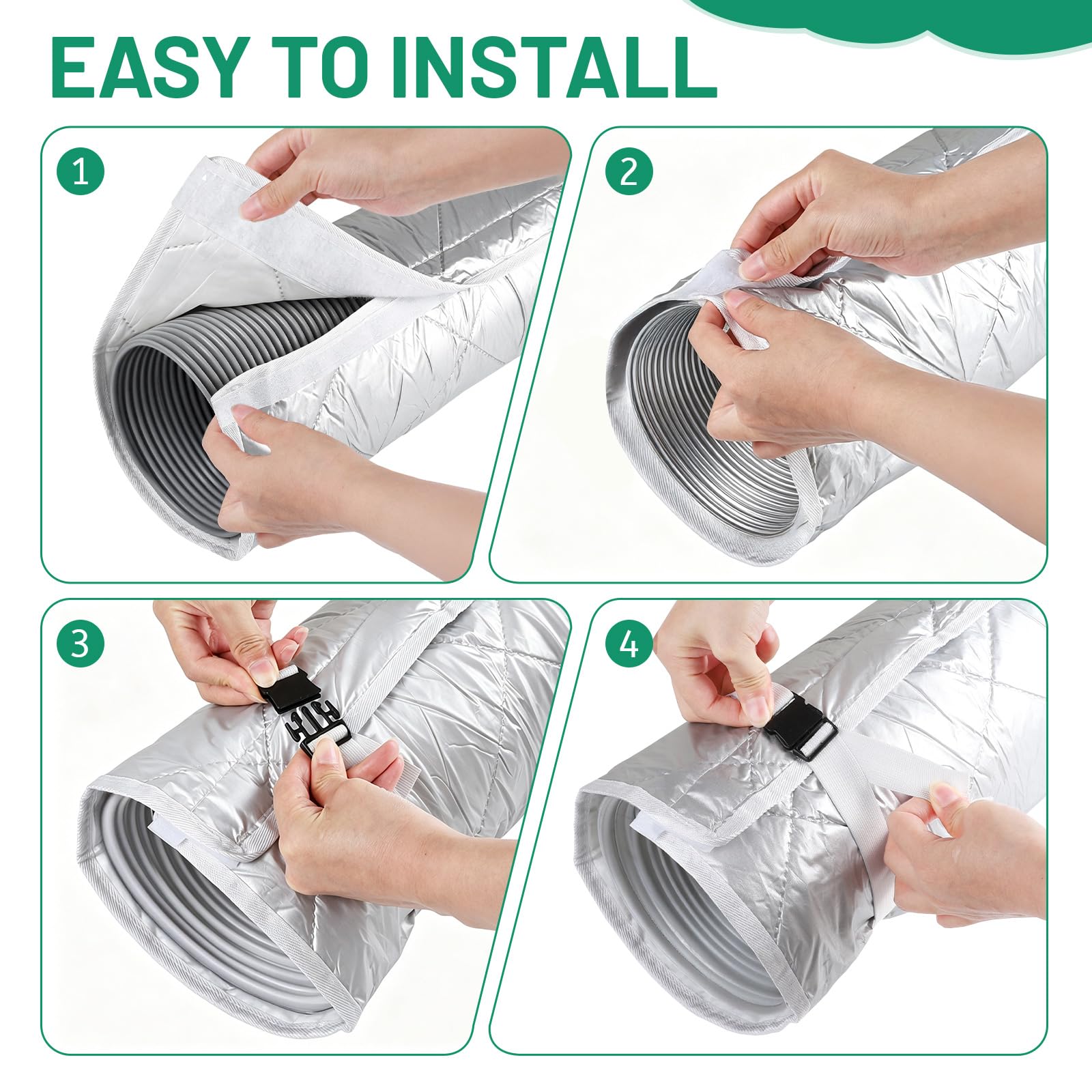 EASY TO INSTALL

1

2

3

4