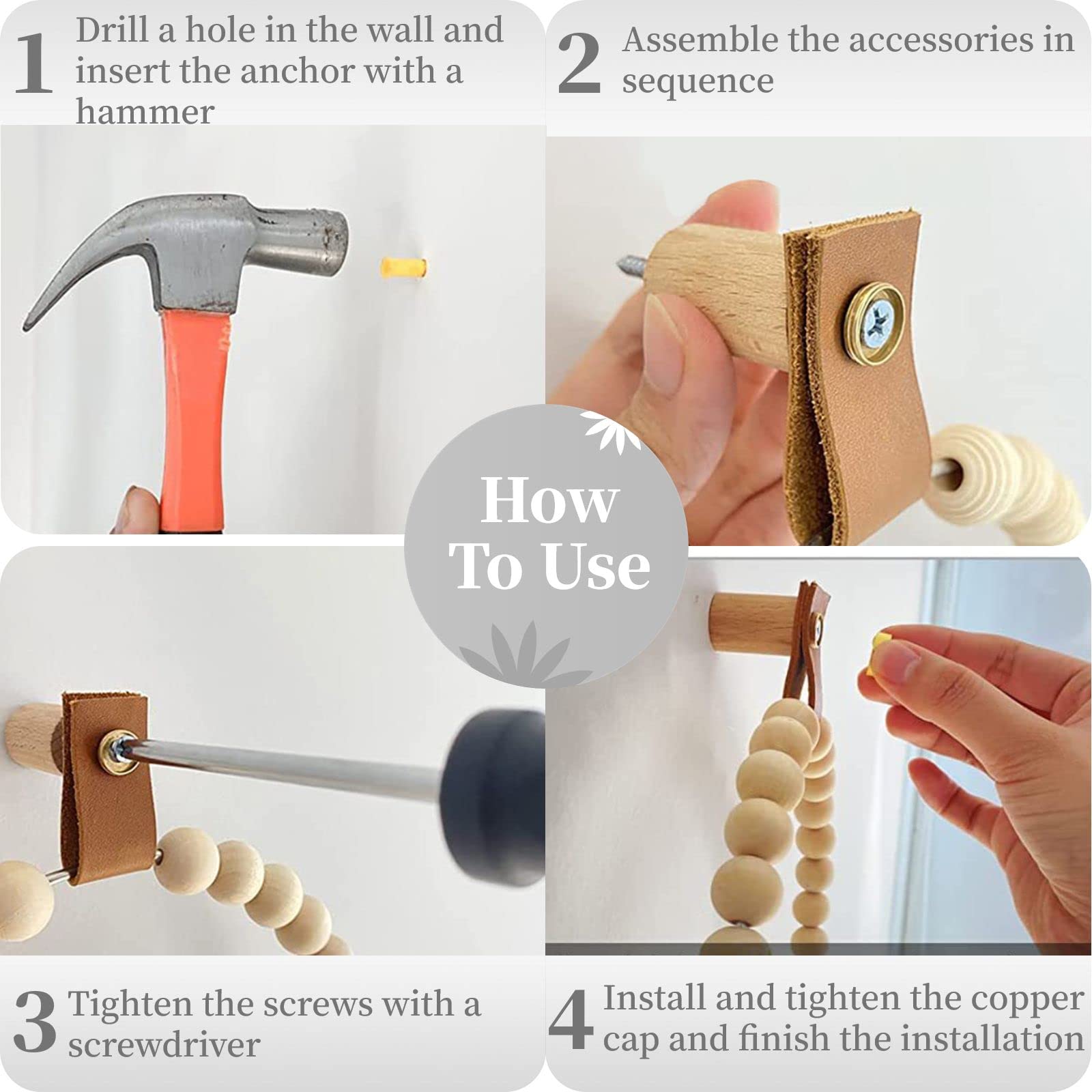 1 Drill a hole in the wall and insert the anchor with a hammer

2 Assemble the accessories in sequence

How To Use

3 Tighten the screws with a screwdriver

4 Install and tighten the copper cap and finish the installation