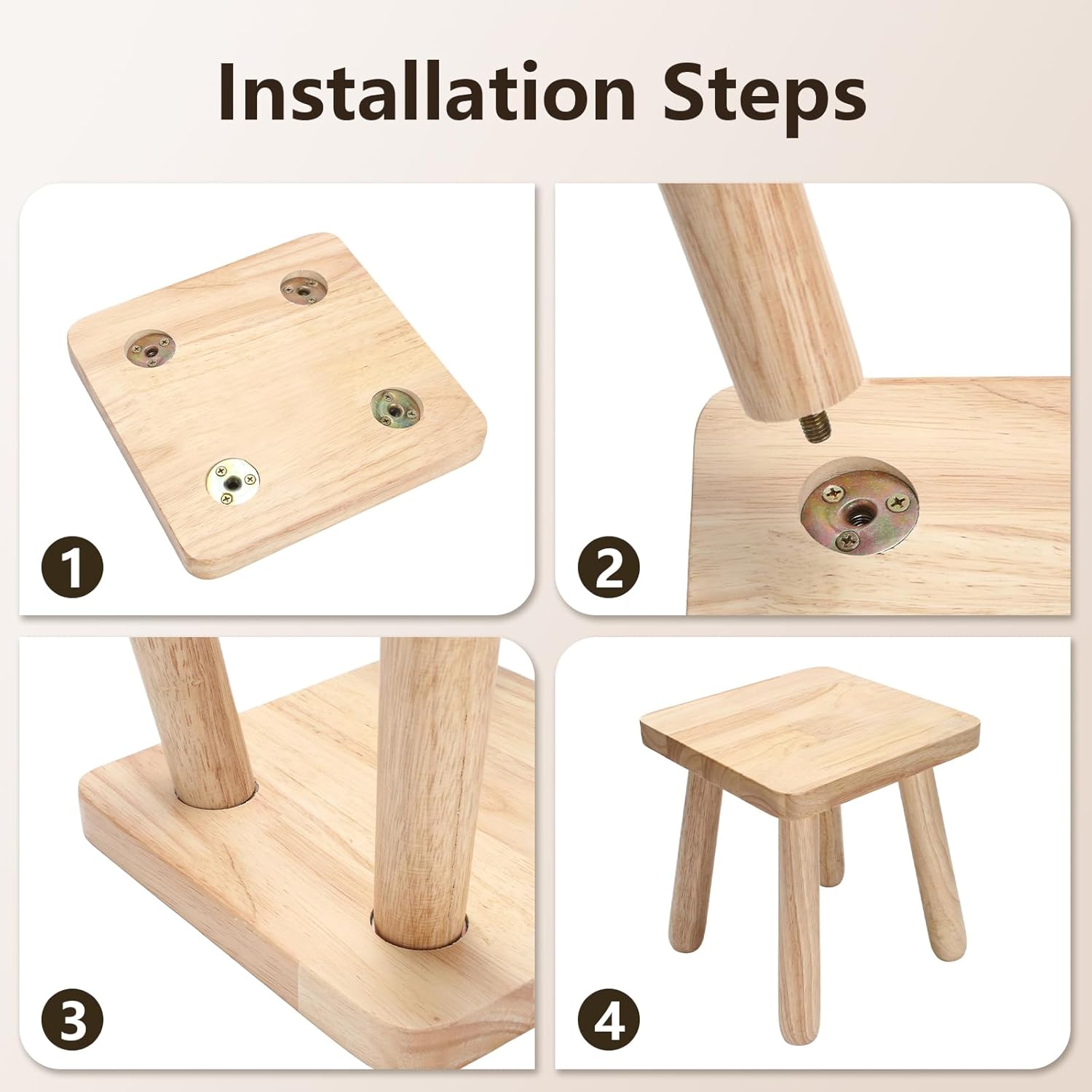 Installation Steps

1

2

3

4