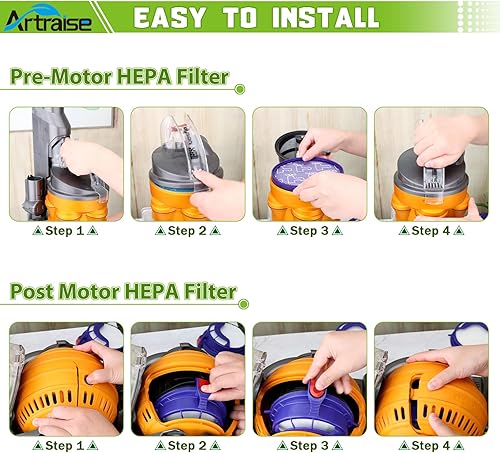 Artraise

EASY TO INSTALL

Pre-Motor HEPA Filter

▲Step 1▲

▲Step 2▲

▲Step 3▲

▲Step 4▲

Post Motor HEPA Filter

▲Step 1▲

▲Step 2▲

▲Step 3▲

▲Step 4▲