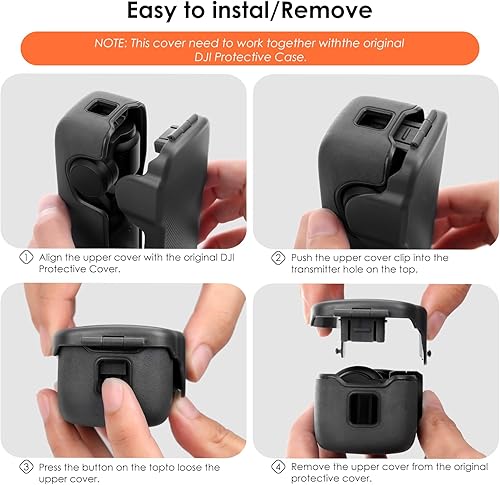 Easy to instal/Remove

NOTE: This cover need to work together withthe original DJI Protective Case.

① Align the upper cover with the original DJI Protective Cover.

② Push the upper cover clip into the transmitter hole on the top.

③ Press the button on the topto loose the upper cover.

④ Remove the upper cover from the original protective cover.