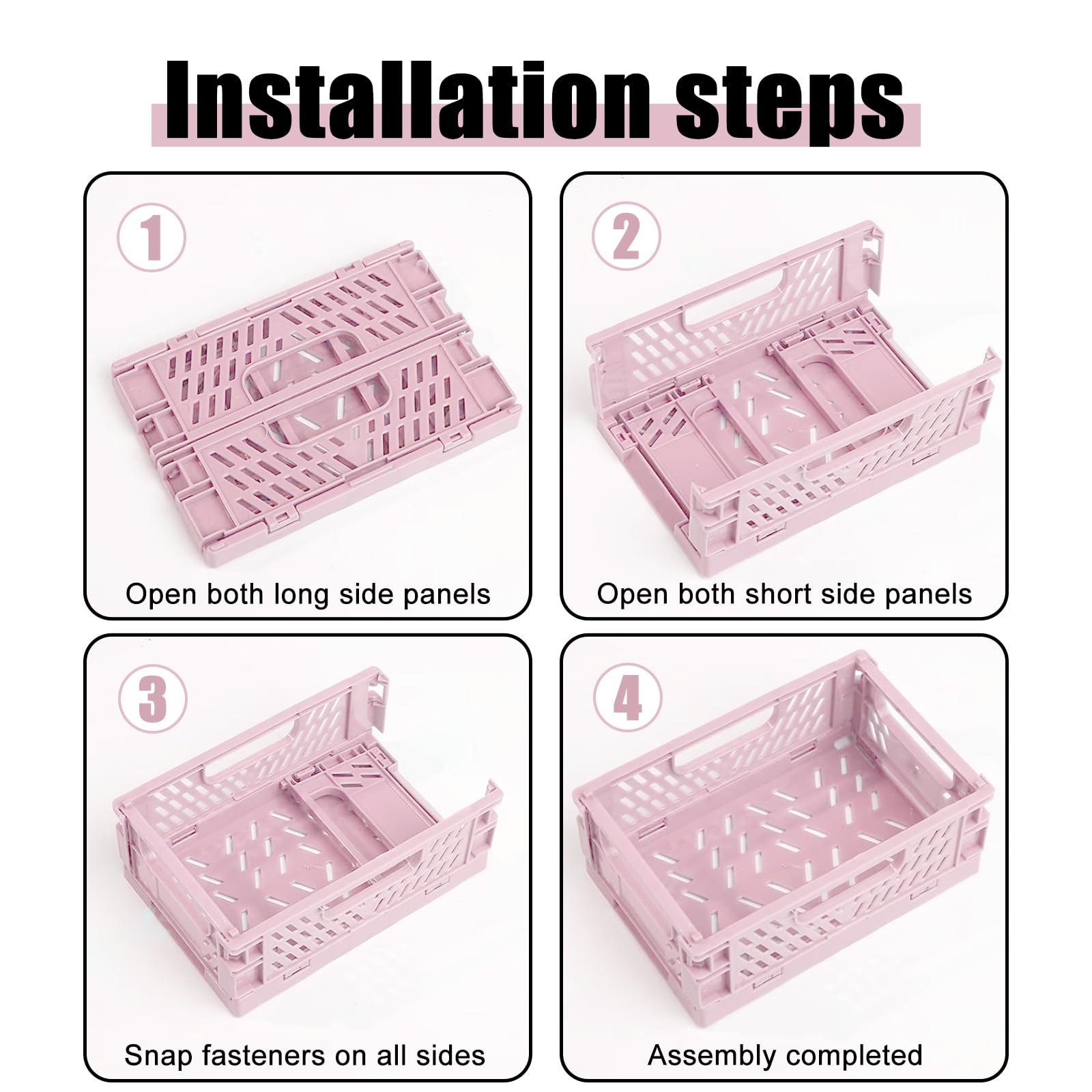 Installation steps

1

Open both long side panels

2

Open both short side panels

3

Snap fasteners on all sides

4

Assembly completed