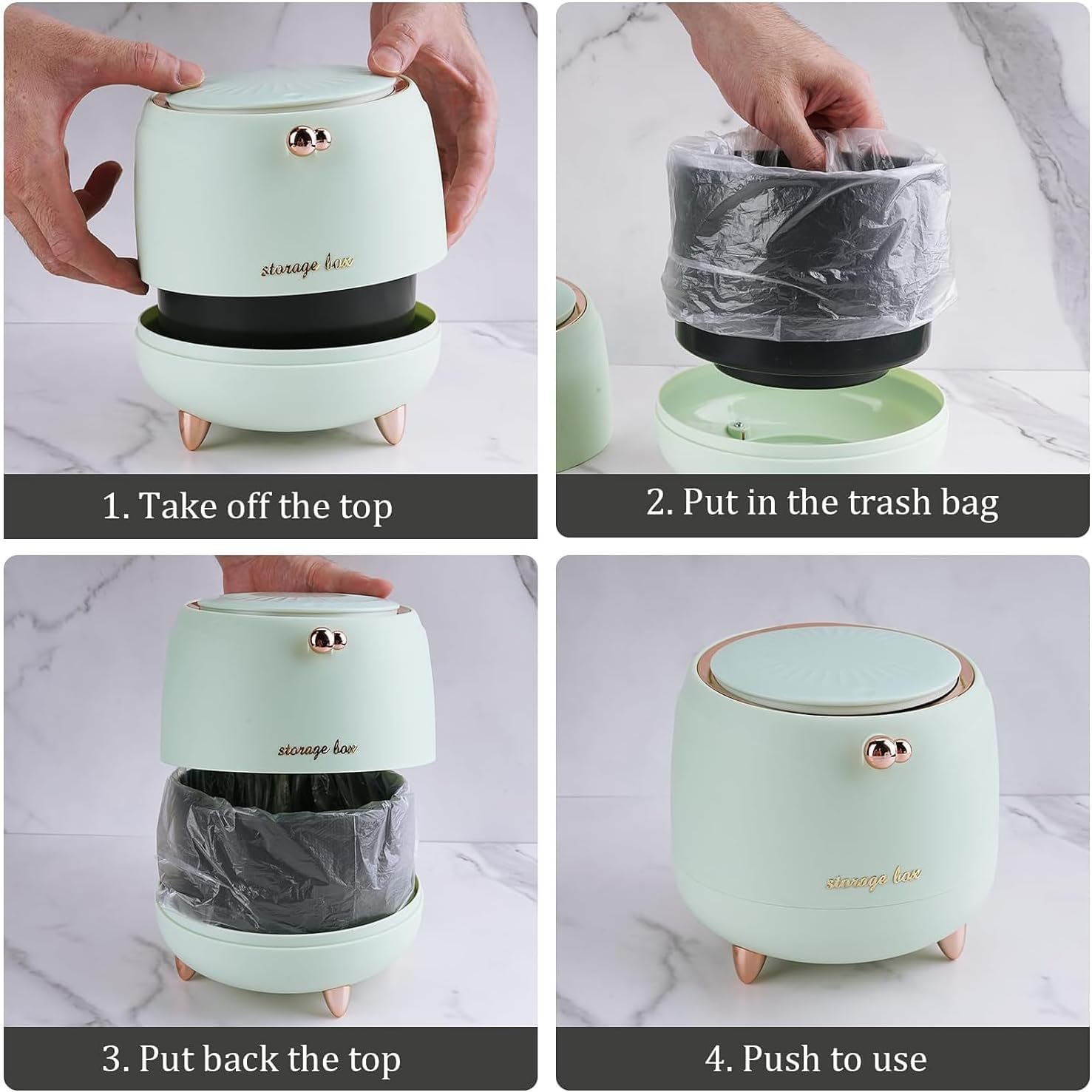 storage box

1. Take off the top

2. Put in the trash bag

storage box

3. Put back the top

storage box

4. Push to use