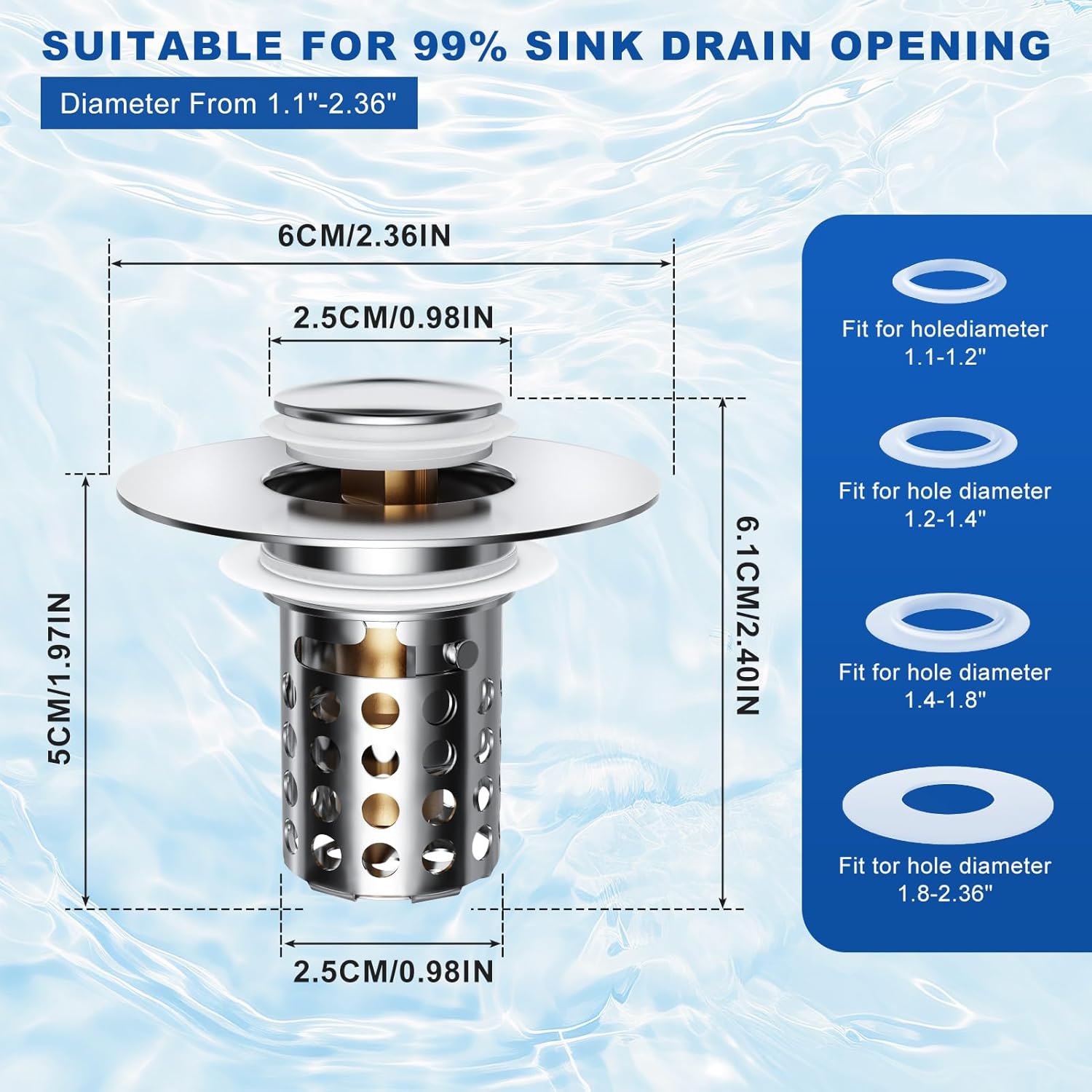 SUITABLE FOR 99% SINK DRAIN OPENING

Diameter From 1.1"-2.36"

6CM/2.36IN

2.5CM/0.98IN

5CM/1.97IN

6.1CM/2.40IN

2.5CM/0.98IN

Fit for holediameter 1.1-1.2"

Fit for hole diameter 1.2-1.4"

Fit for hole diameter 1.4-1.8"

Fit tor hole diameter 1.8-2.36"