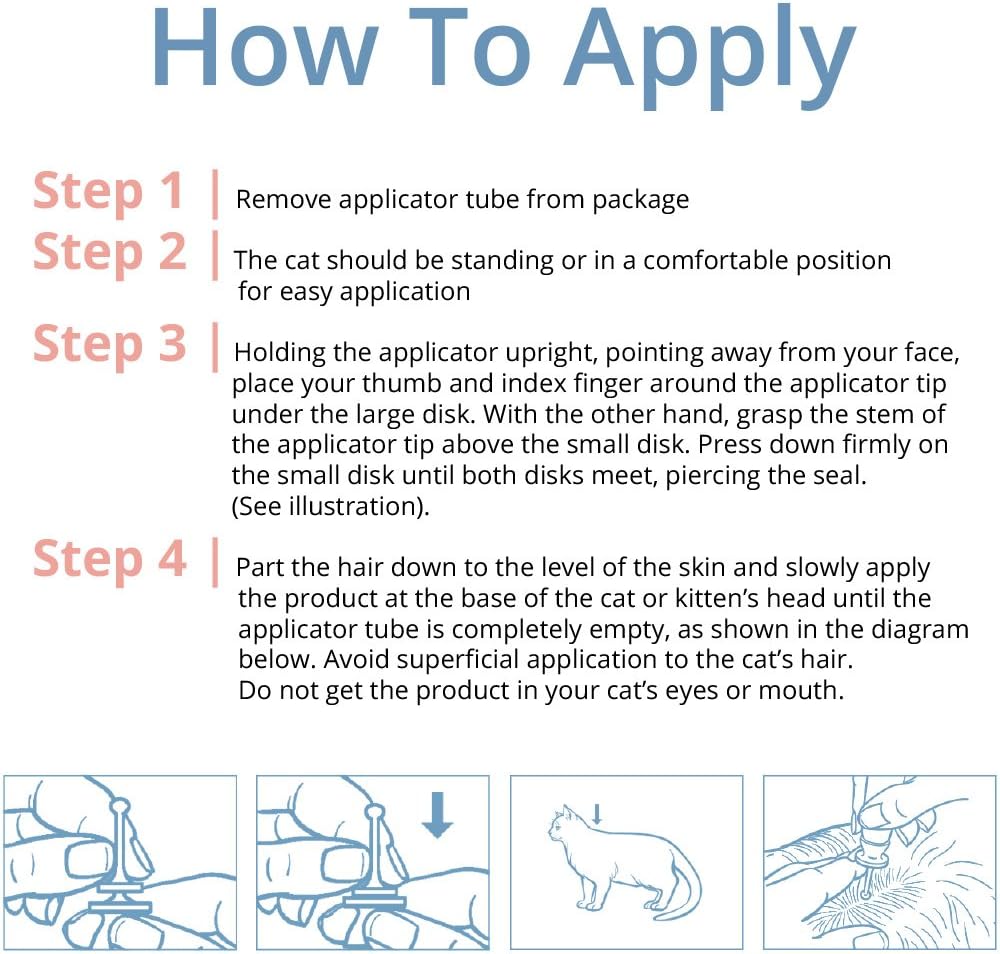 How To Apply

Step 1 | Remove applicator tube from package

Step 2 | The cat should be standing or in a comfortable position for easy application

Step 3 | Holding the applicator upright, pointing away from your face, place your thumb and index finger around the applicator tip under the large disk. With the other hand, grasp the stem of the applicator tip above the small disk. Press down firmly on the small disk until both disks meet, piercing the seal. (See illustration).

Step 4 | Part the hair down to the level of the skin and slowly apply the product at the base of the cat or kitten's head until the applicator tube is completely empty, as shown in the diagram below. Avoid superficial application to the cat's hair. Do not get the product in your cat's eyes or mouth.