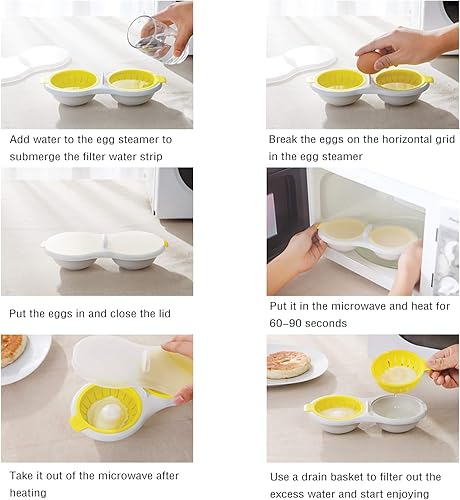 Add water to the egg steamer to submerge the filter water strip

Break the eggs on the horizontal grid in the egg steamer

Put the eggs in and close the lid

Put it in the microwave and heat for 60-90 seconds

Take it out of the microwave after heating

Use a drain basket to filter out the excess water and start enjoying