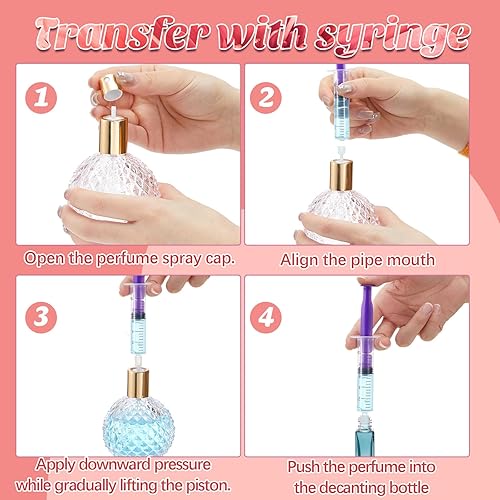 Transfer with syringe

1

Open the perfume spray cap.

2

Align the pipe mouth

3

Apply downward pressure while gradually lifting the piston.

4

Push the perfume into the decanting bottle