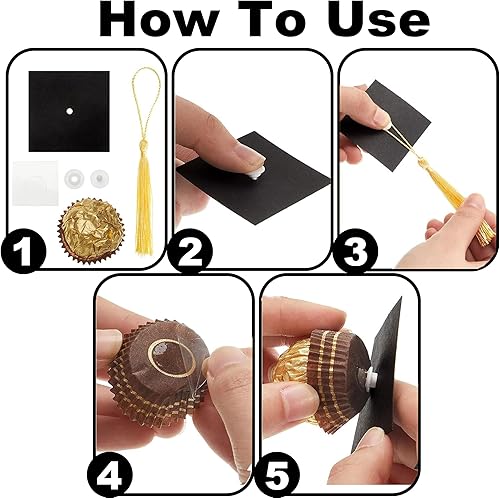 How To Use

1

2

3

4

5