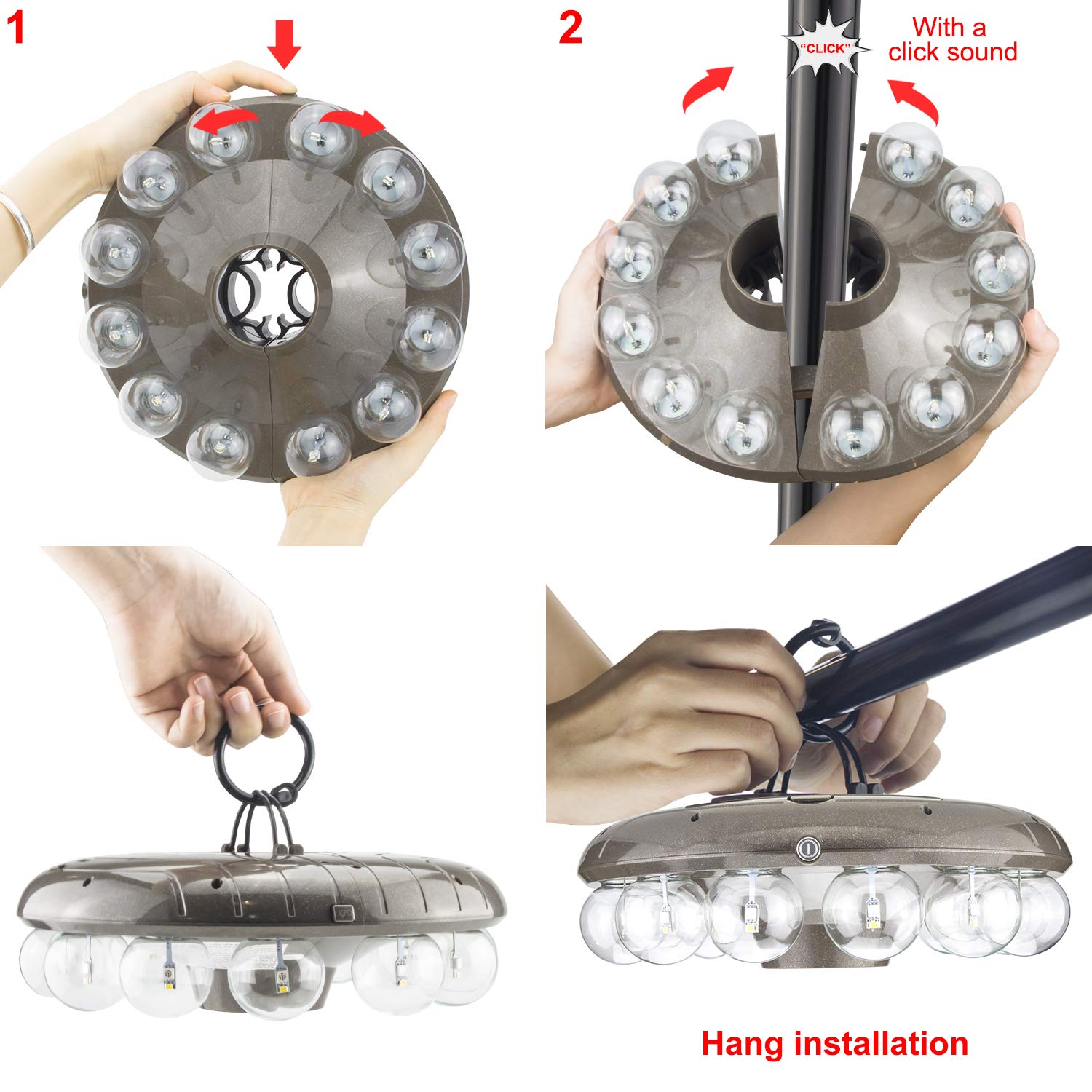 1

2

"CLICK"

With a click sound

Hang installation