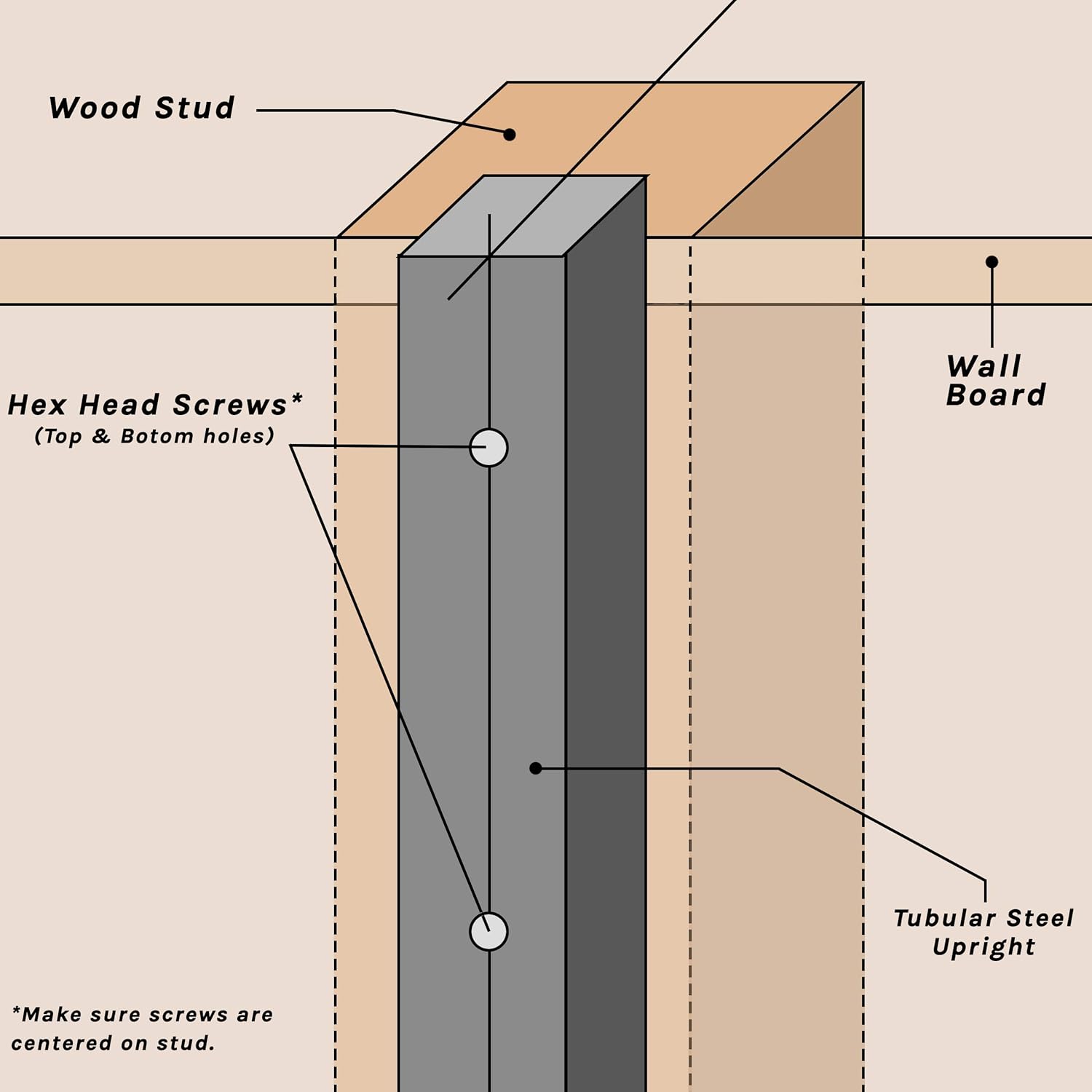 Wood Stud

Wall Board

Hex Head Screws*
(Top & Botom holes)

Tubular Steel Upright

*Make sure screws are centered on stud.