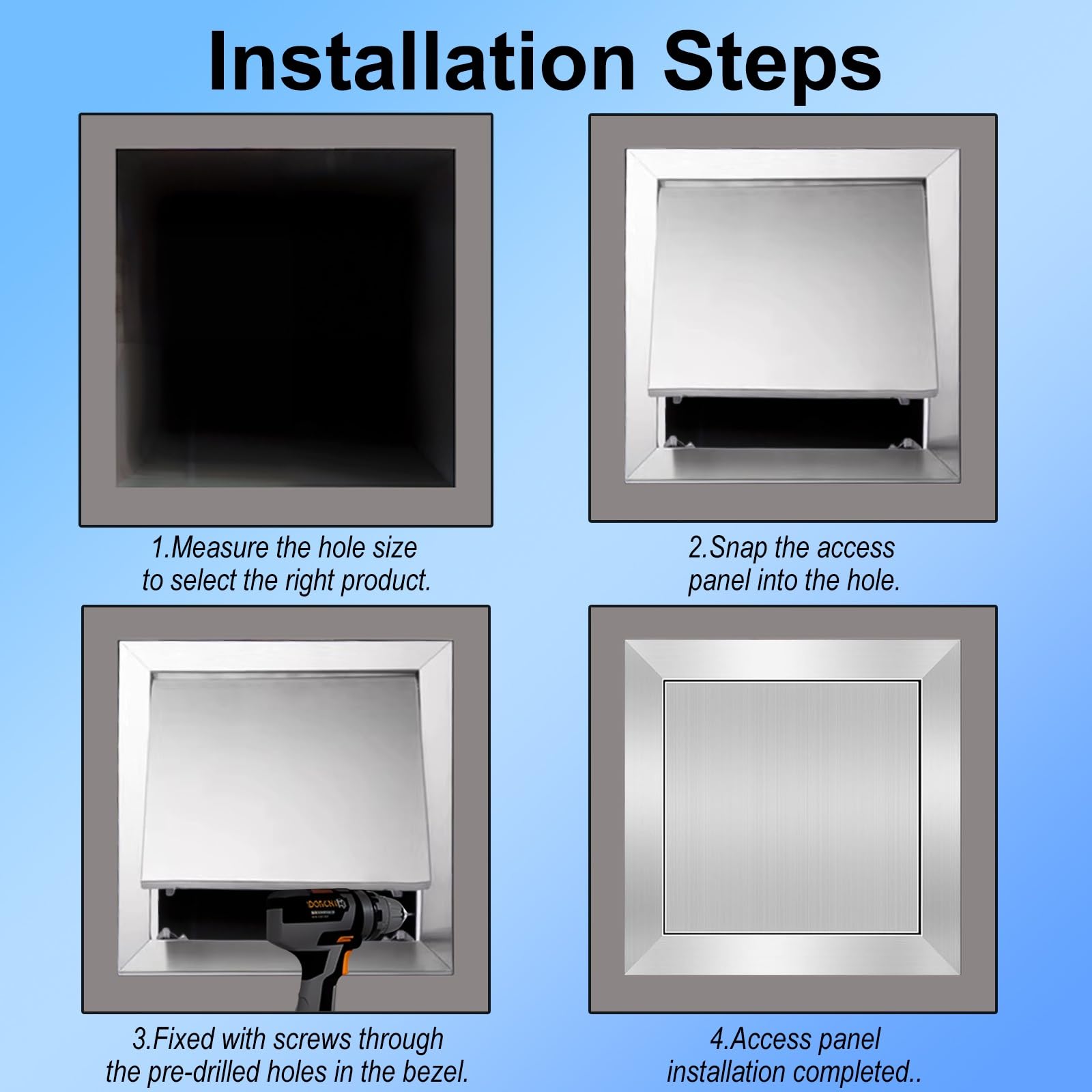 Installation Steps

1.Measure the hole size to select the right product.

2.Snap the access panel into the hole.

3.Fixed with screws through the pre-drilled holes in the bezel.

4.Access panel installation completed..