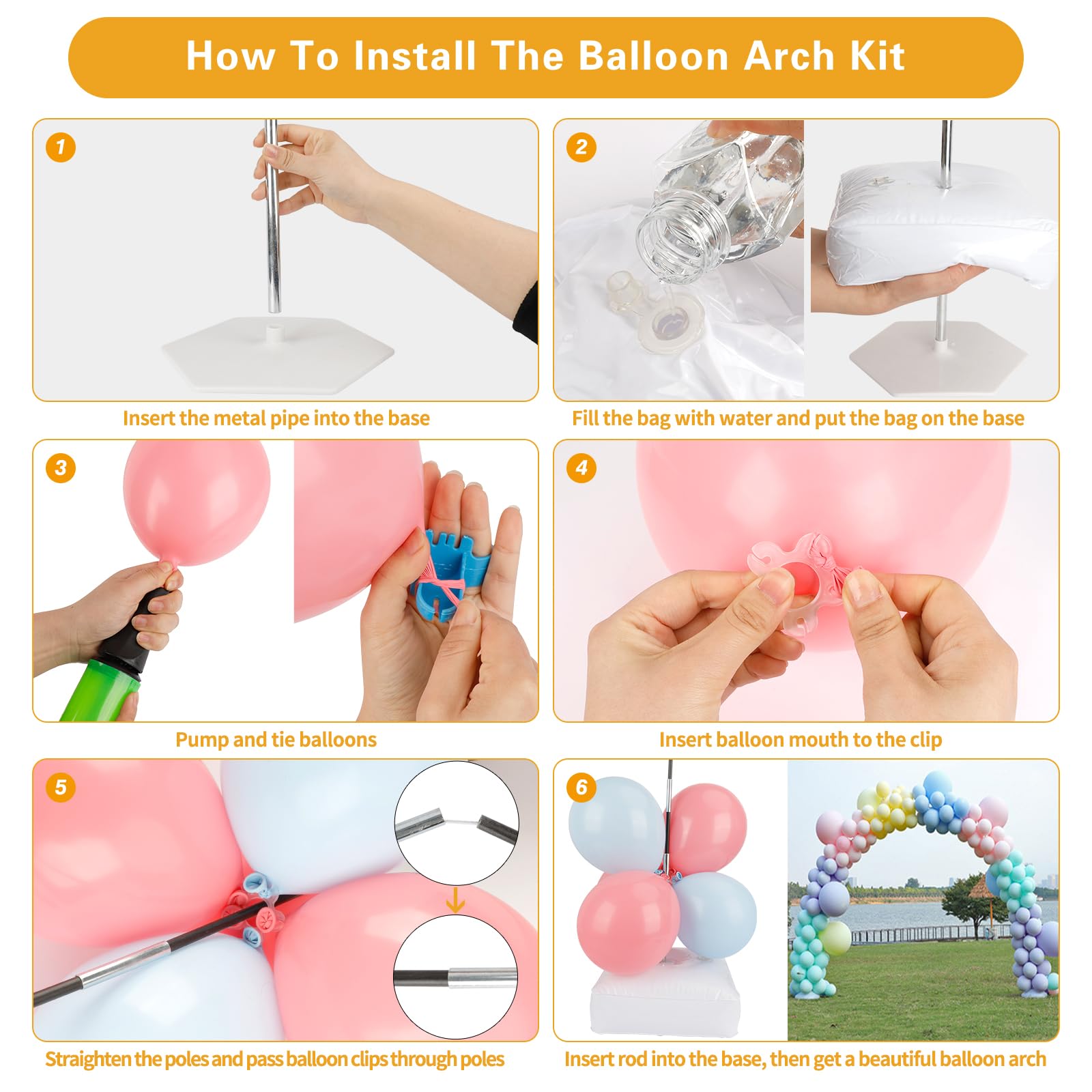 How To Install The Balloon Arch Kit

1

Insert the metal pipe into the base

2

Fill the bag with water and put the bag on the base

3

Pump and tie balloons

4

Insert balloon mouth to the clip

5

Straighten the poles and pass balloon clips through poles

6

Insert rod into the base, then get a beautiful balloon arch