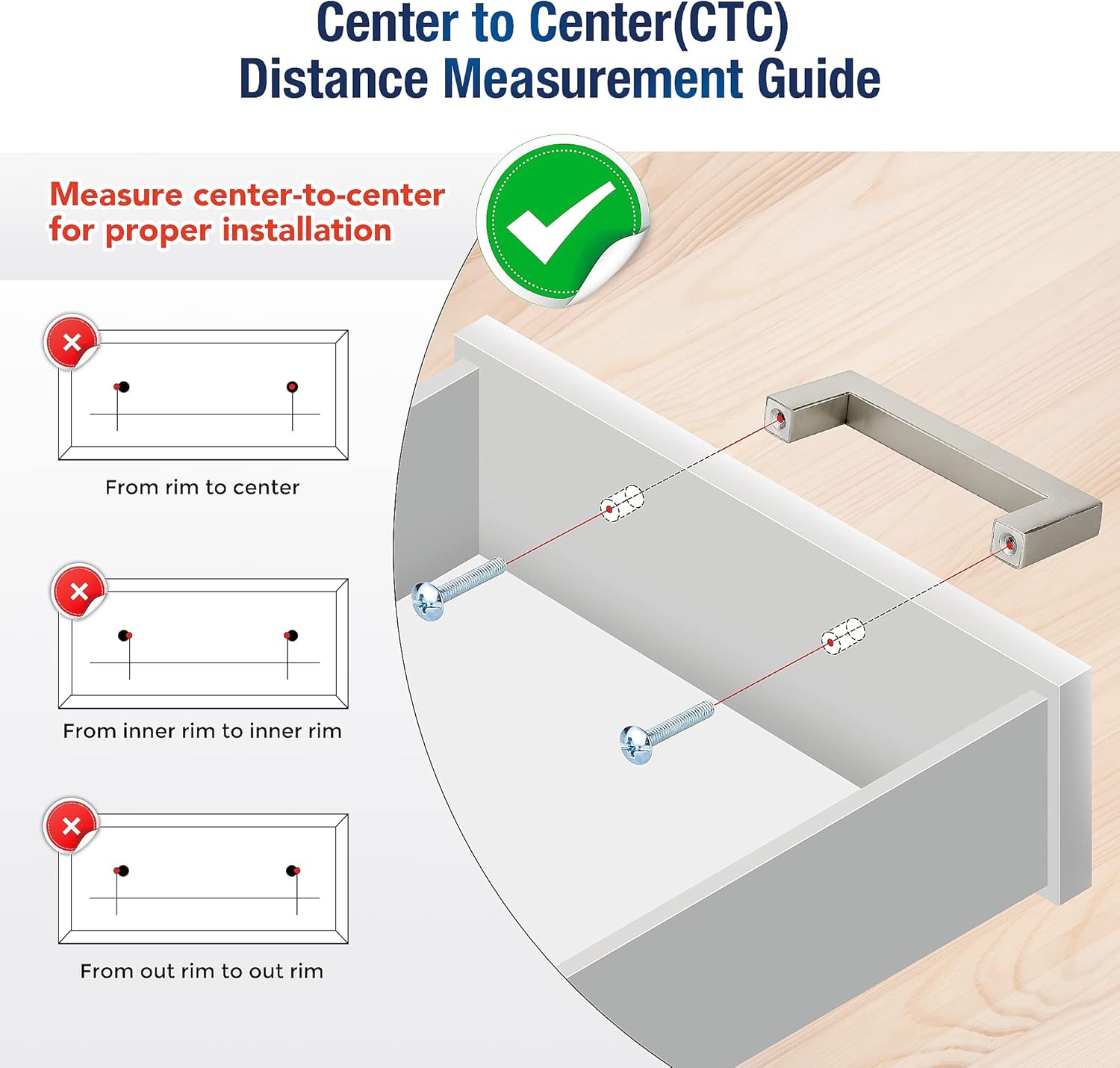 Center to Center(CTC)
Distance Measurement Guide

Measure center-to-center for proper installation

From rim to center

From inner rim to inner rim

From out rim to out rim