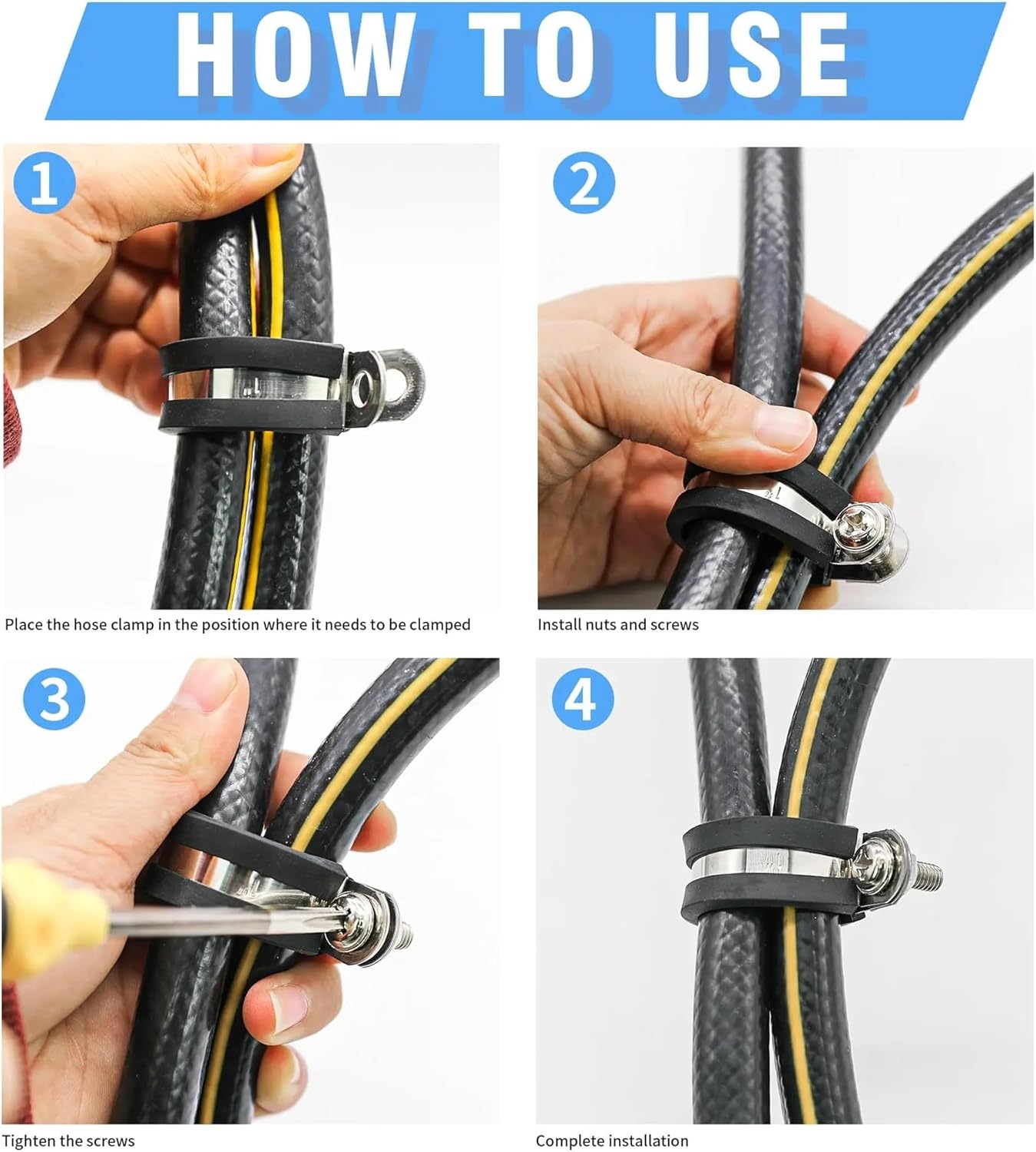 HOW TO USE

1

Place the hose clamp in the position where it needs to be clamped

2

Install nuts and screws

3

Tighten the screws

4

Complete installation