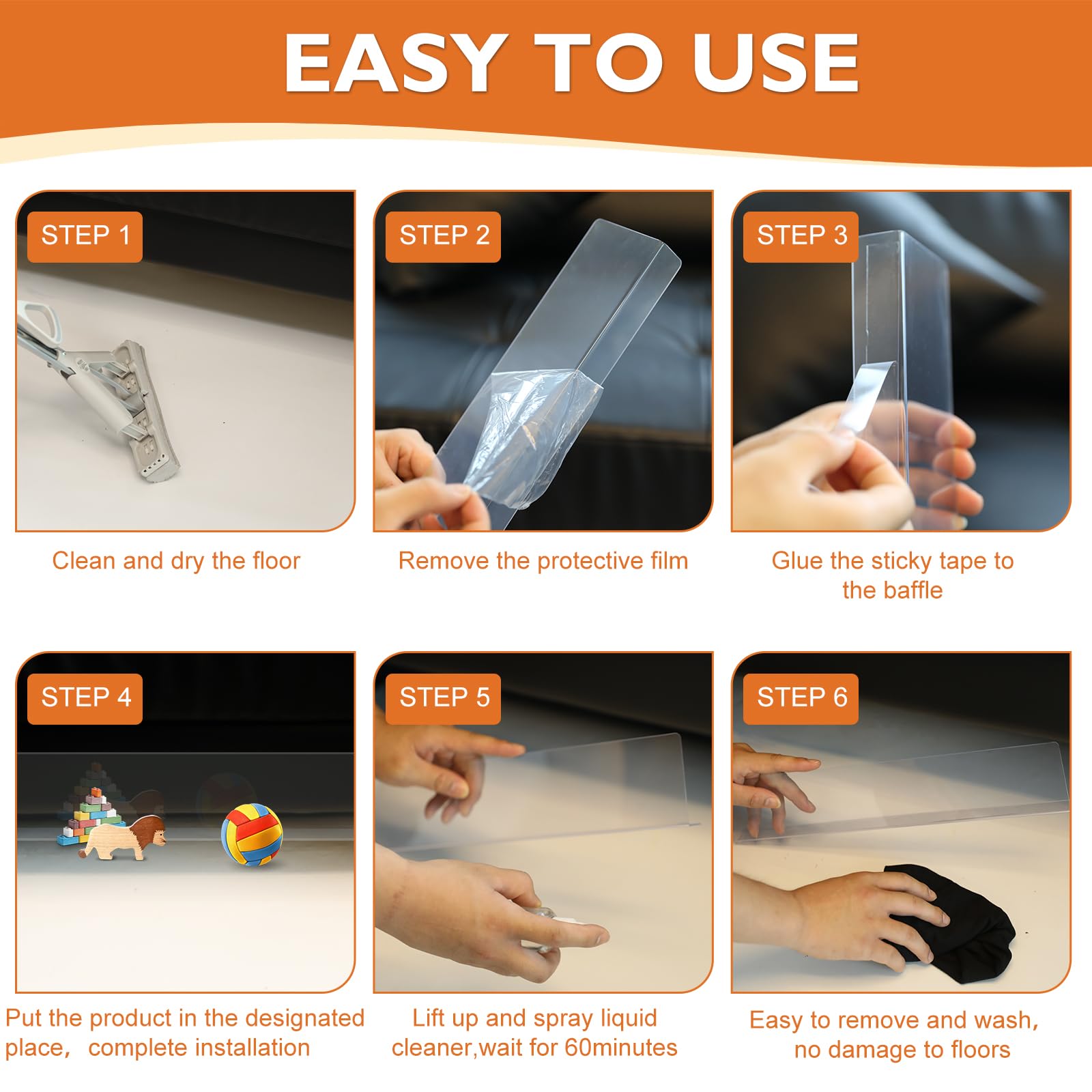 EASY TO USE

STEP 1

Clean and dry the floor

STEP 2

Remove the protective film

STEP 3

Glue the sticky tape to the baffle

STEP 4

Put the product in the designated place， complete installation

STEP 5

Lift up and spray liquid cleaner,wait for 60minutes

STEP 6

Easy to remove and wash, no damage to floors