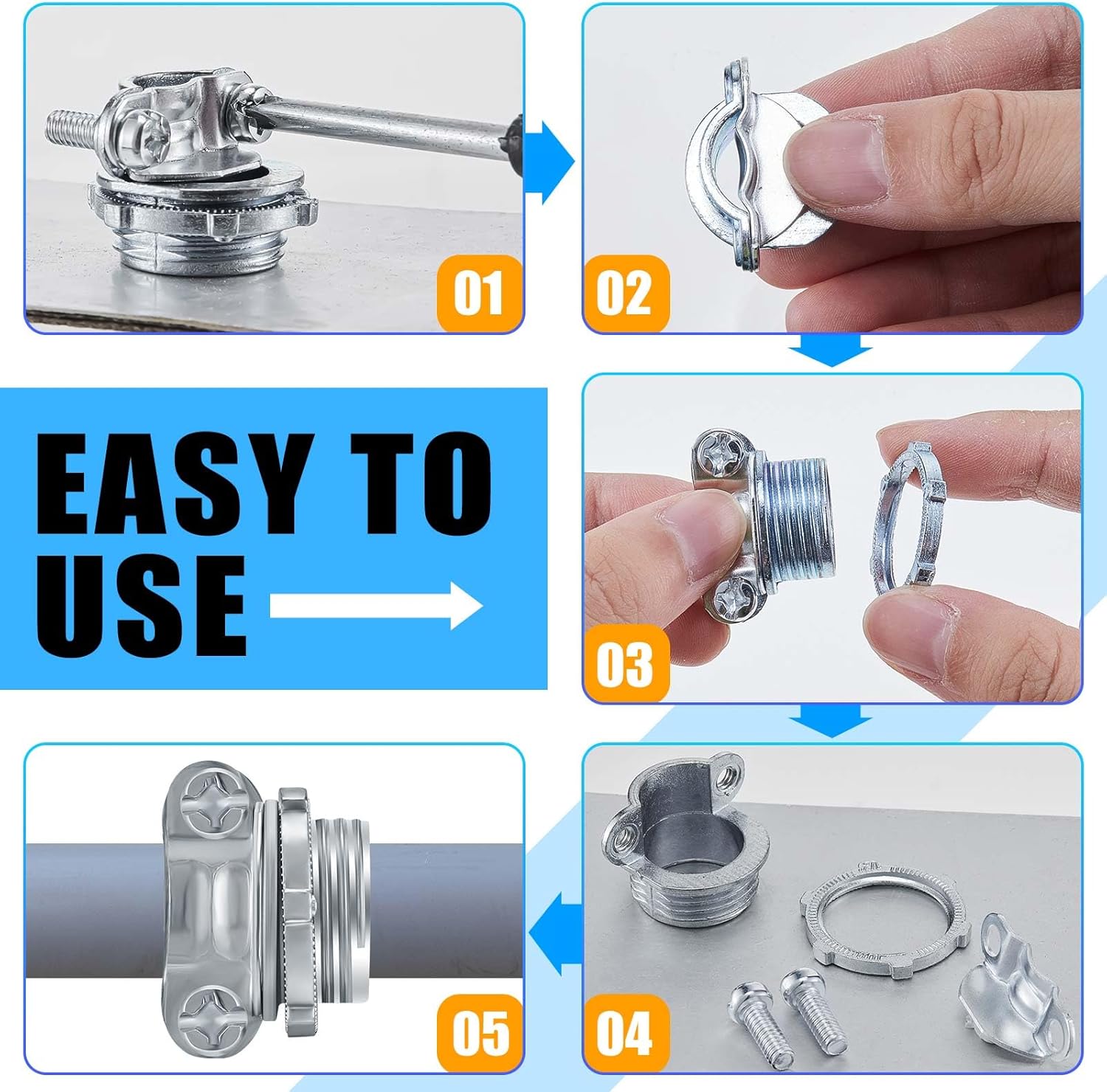 01

02

EASY TO USE

03

05

04