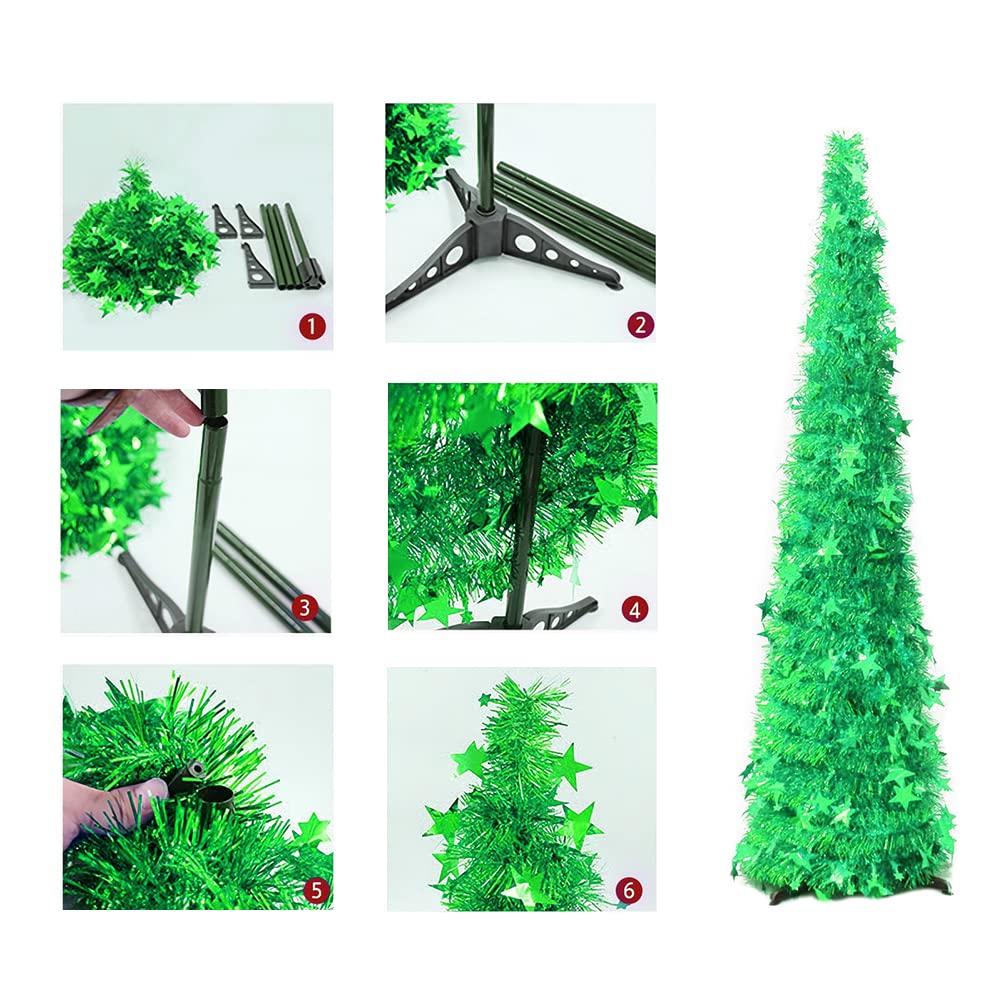 1

2

3

4

5

6