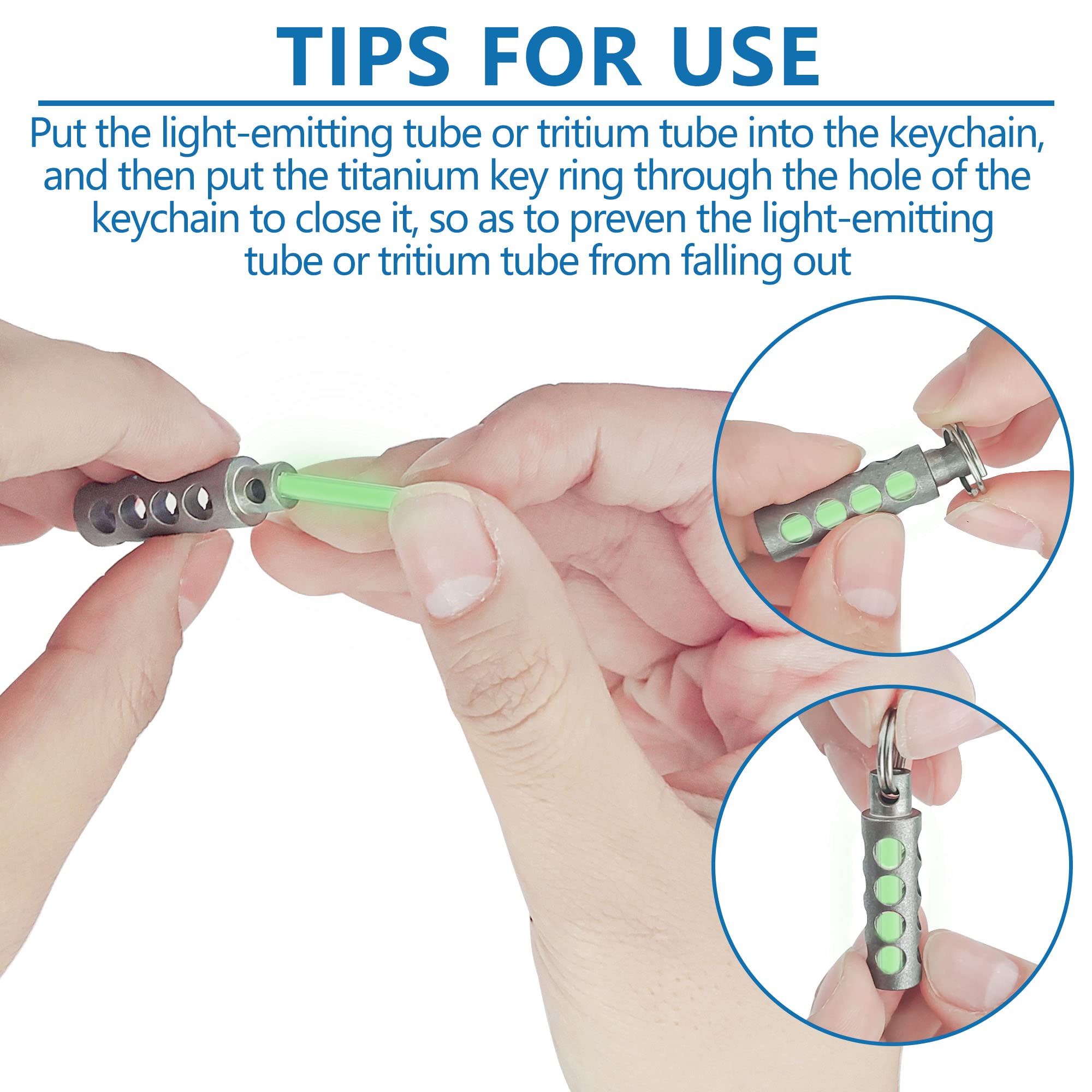 TIPS FOR USE

Put the light-emitting tube or tritium tube into the keychain, and then put the titanium key ring through the hole of the keychain to close it, so as to preven the light-emitting tube or tritium tube from falling out