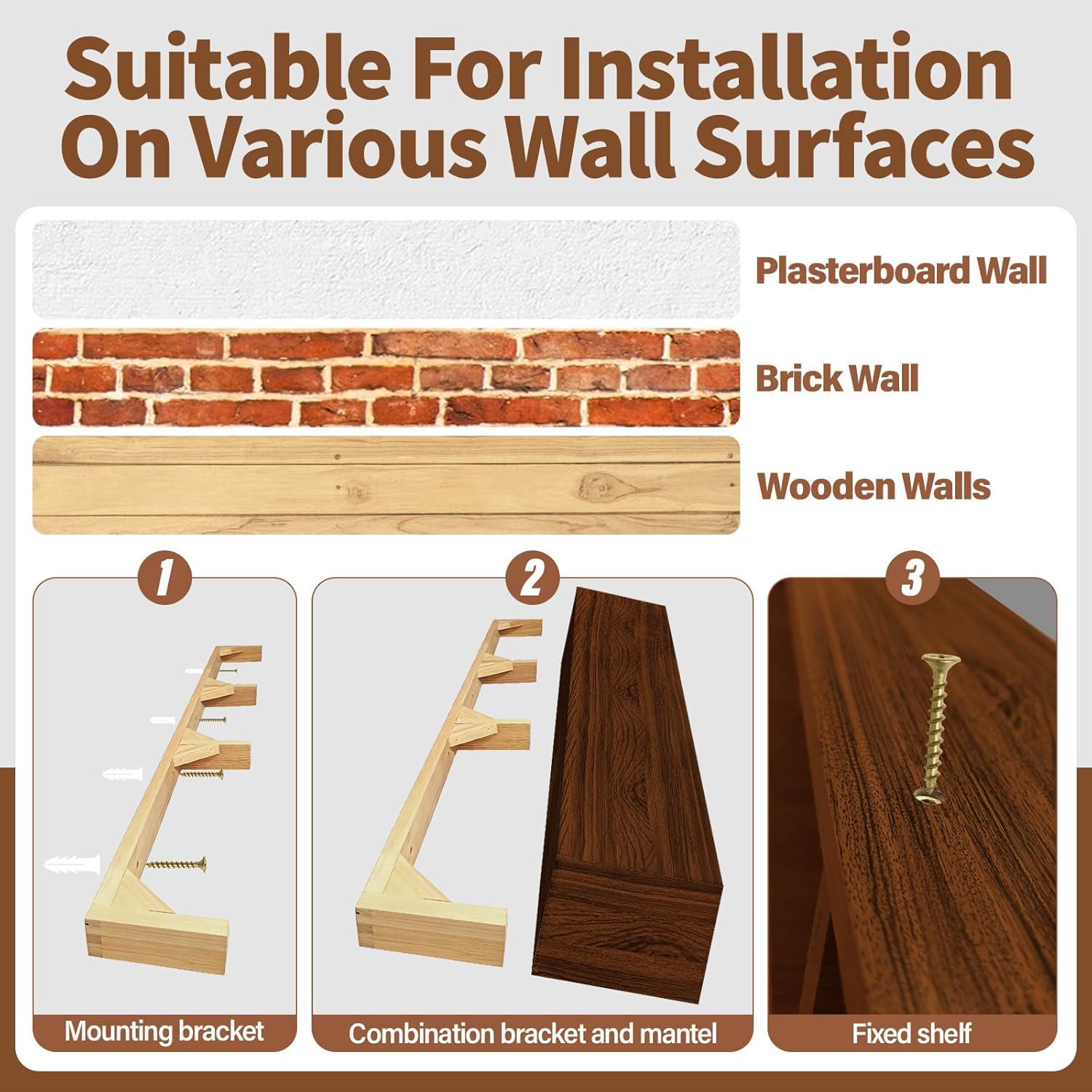 Suitable For Installation On Various Wall Surfaces

Plasterboard Wall

Brick Wall

Wooden Walls

1

Mounting bracket

2

Combination bracket and mantel

3

Fixed shelf