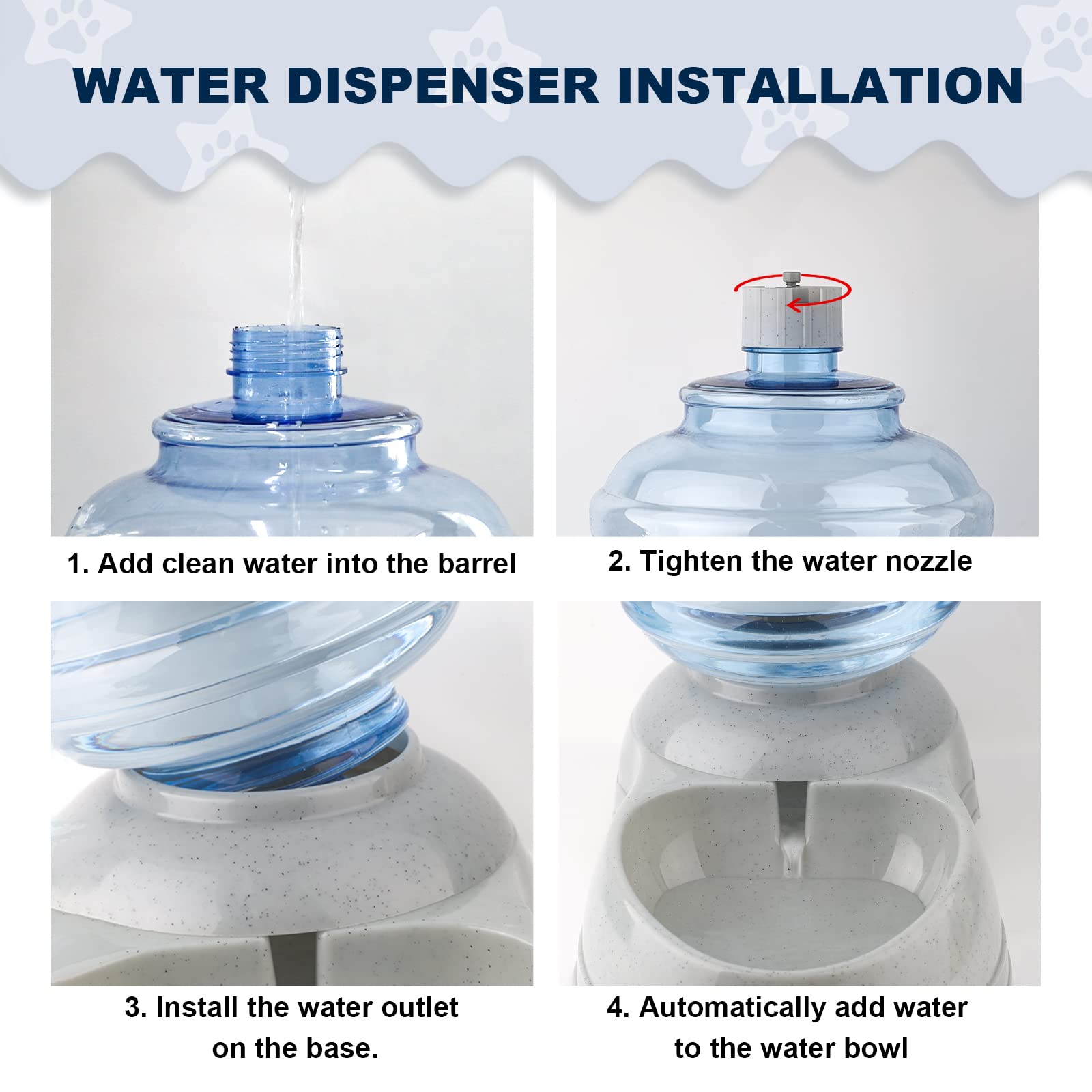 WATER DISPENSER INSTALLATION

1. Add clean water into the barrel

2. Tighten the water nozzle

3. Install the water outlet on the base.

4. Automatically add water to the water bowl