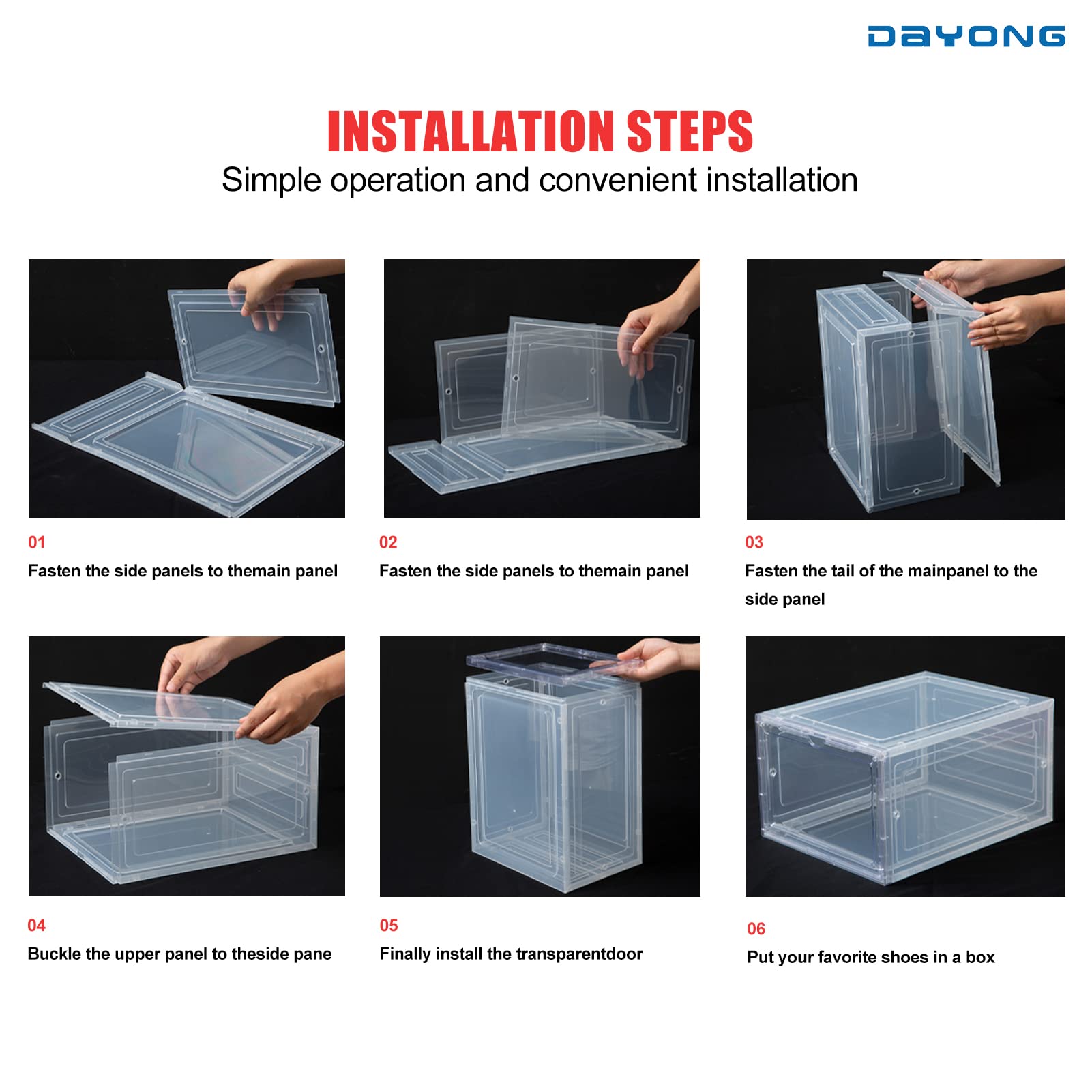 DAYONG

INSTALLATION STEPS
Simple operation and convenient installation

01
Fasten the side panels to themain panel

02
Fasten the side panels to themain panel

03
Fasten the tail of the mainpanel to the side panel

04
Buckle the upper panel to theside pane

05
Finally install the transparentdoor

06
Put your favorite shoes in a box