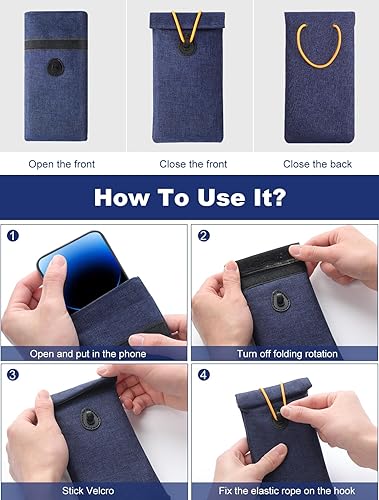 Open the front

Close the front

Close the back

How To Use It?

1
Open and put in the phone

2
Turn off folding rotation

3
Stick Velcro

4
Fix the elastic rope on the hook