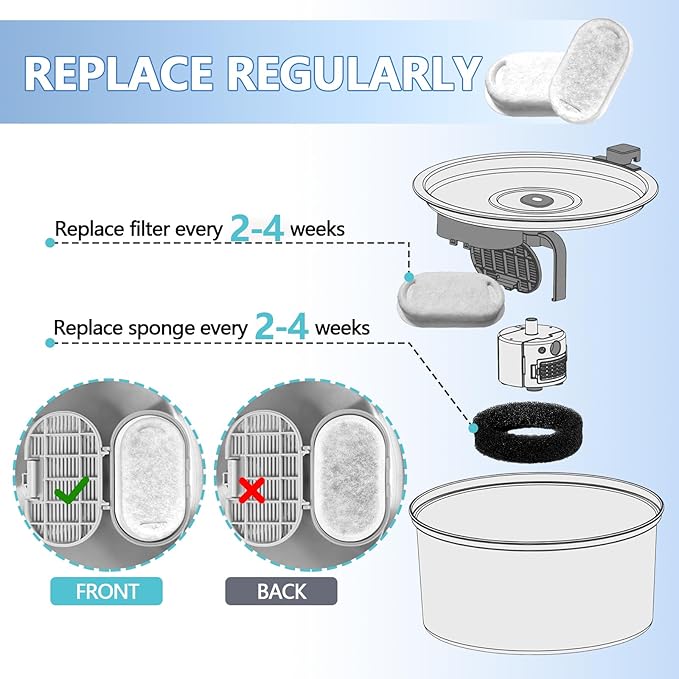 REPLACE REGULARLY

Replace filter every 2-4 weeks

Replace sponge every 2-4 weeks

FRONT

BACK