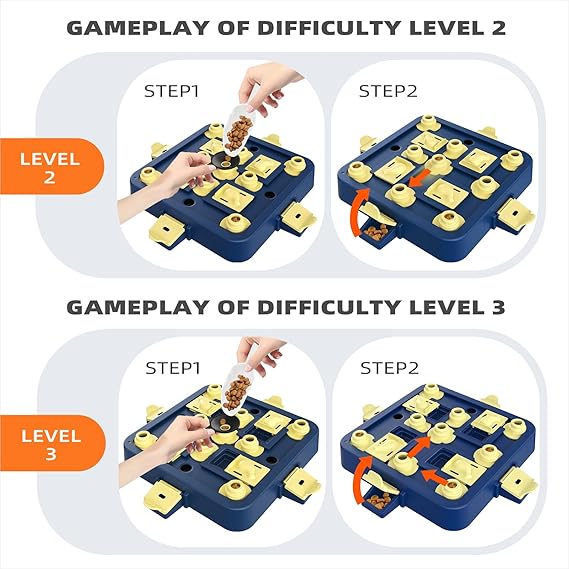 GAMEPLAY OF DIFFICULTY LEVEL 2

LEVEL 2

STEP1

STEP2

GAMEPLAY OF DIFFICULTY LEVEL 3

LEVEL 3

STEP1

STEP2