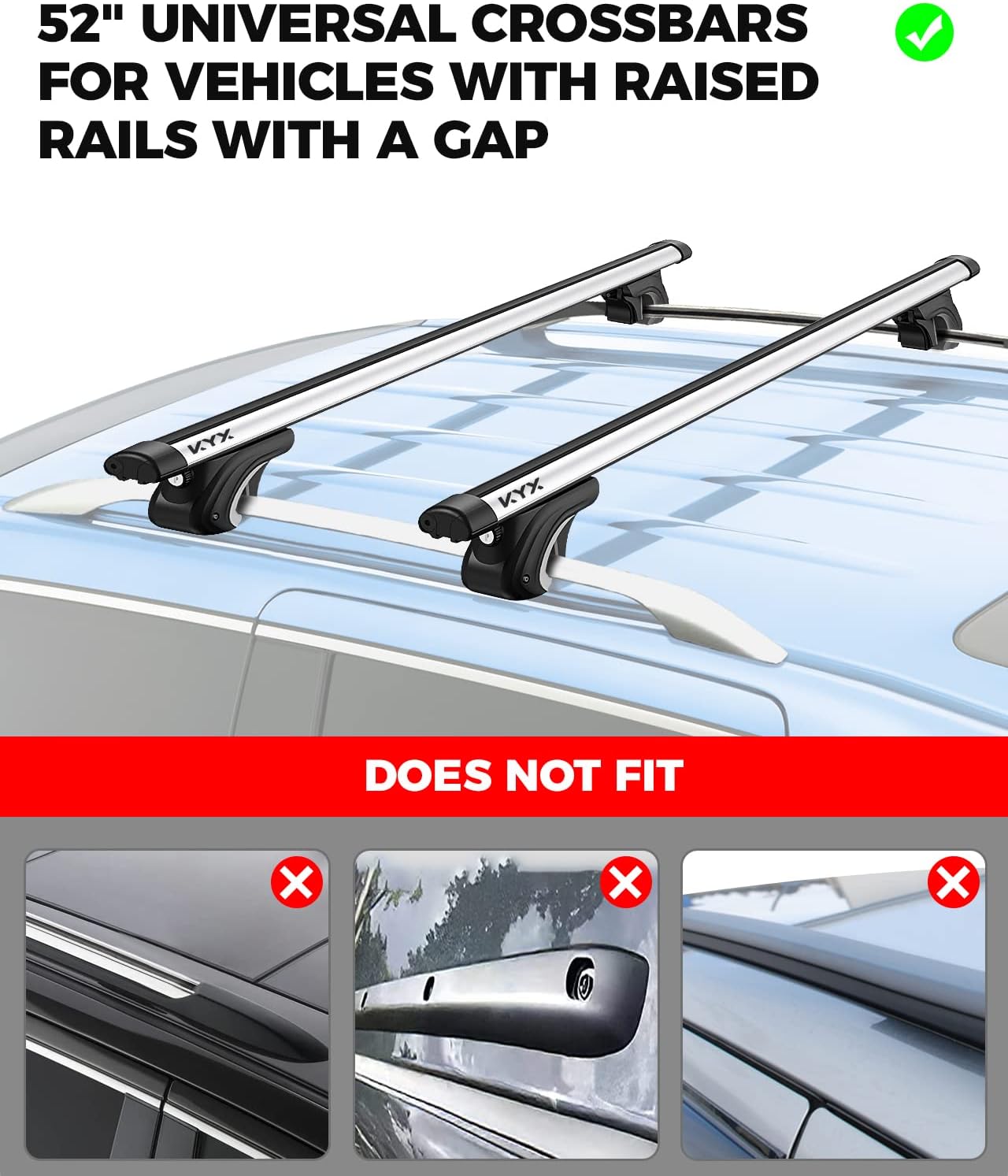 52" UNIVERSAL CROSSBARS FOR VEHICLES WITH RAISED RAILS WITH A GAP

KYX

KYX

DOES NOT FIT