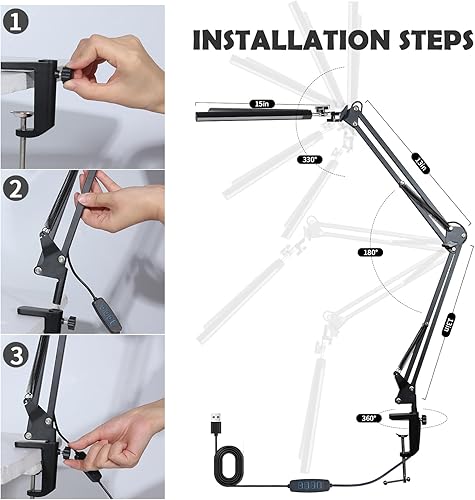 1

2

3

INSTALLATION STEPS

15in

330°

13in

180°

13in

360°