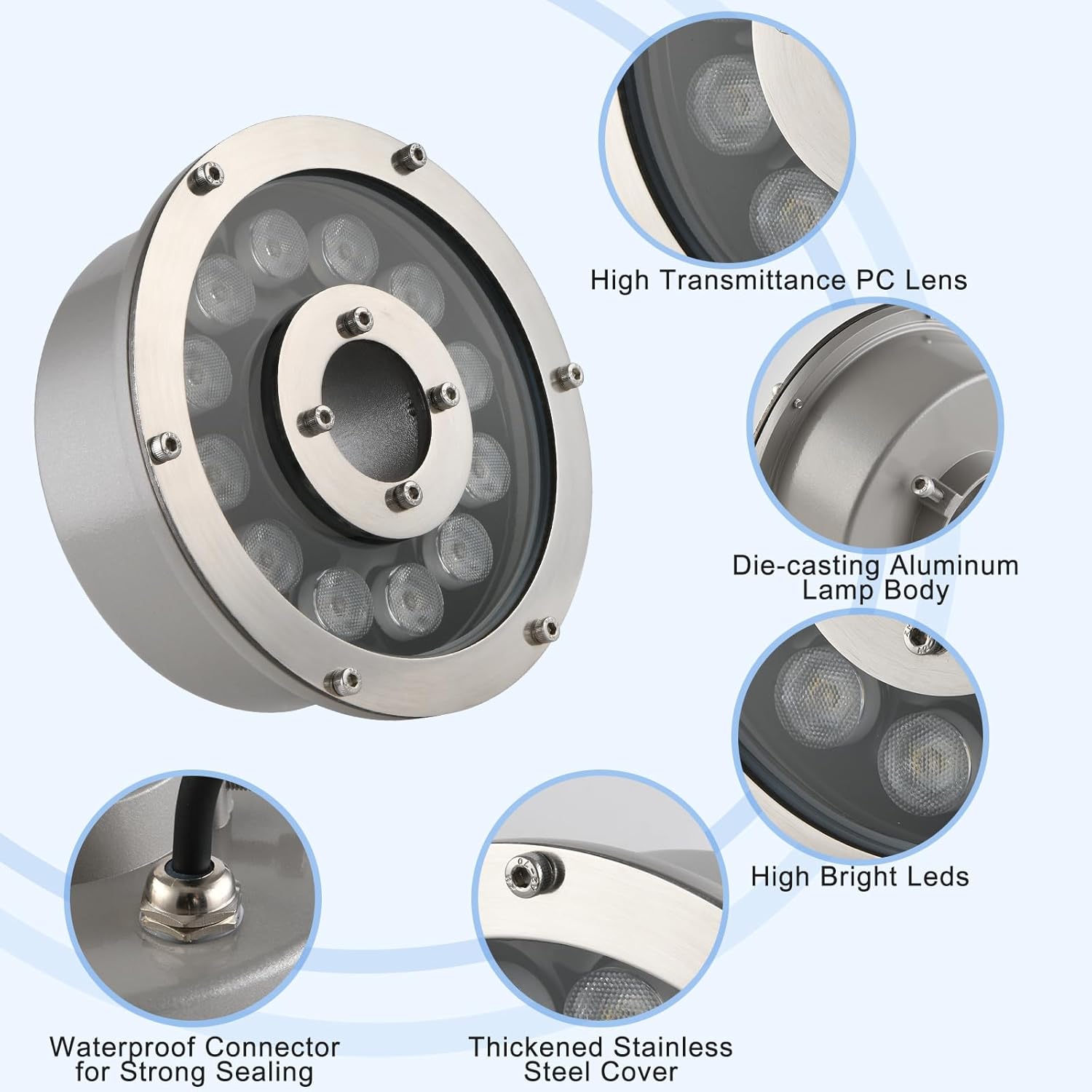 High Transmittance PC Lens

Die-casting Aluminum Lamp Body

High Bright Leds

Waterproof Connector for Strong Sealing

Thickened Stainless Steel Cover