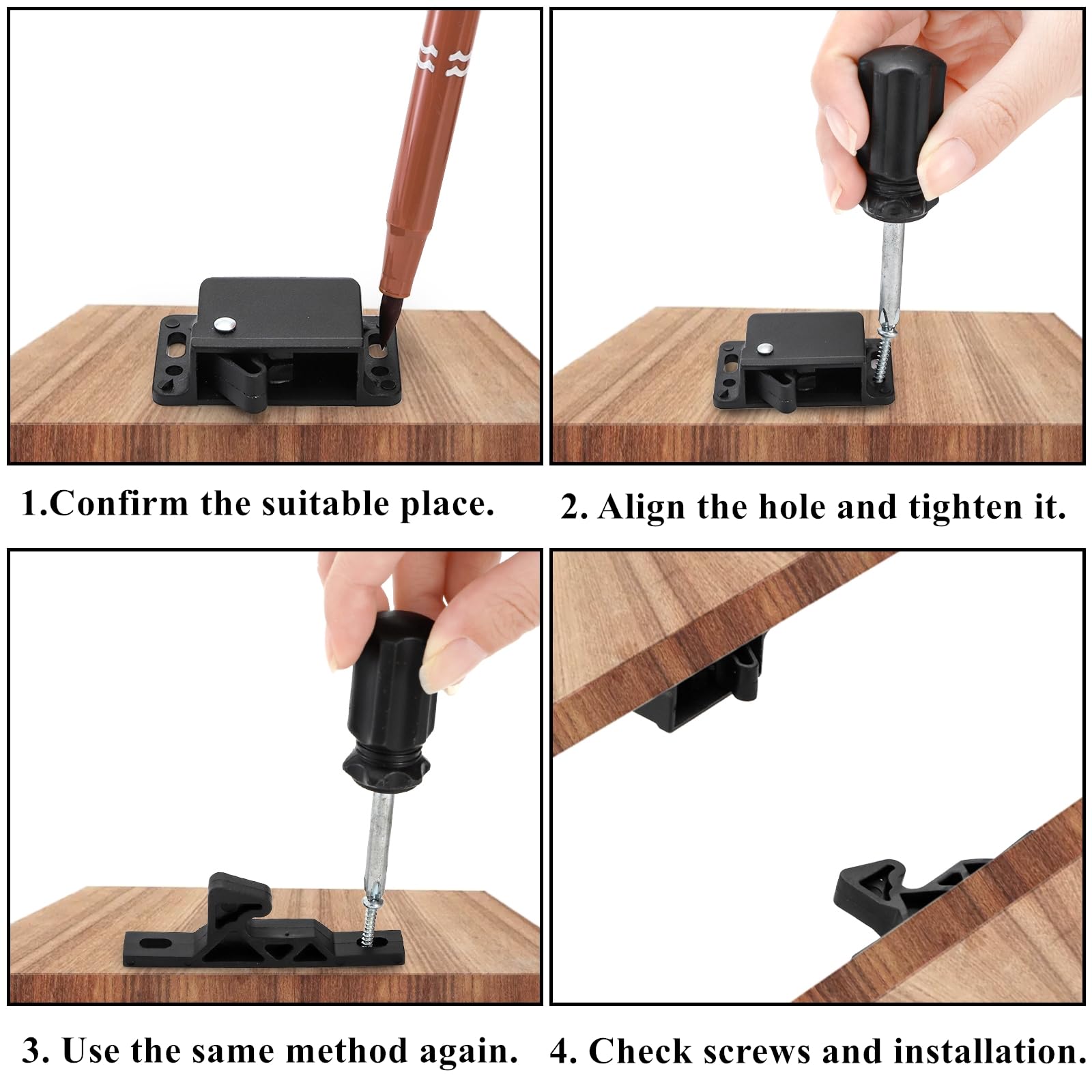 1.Confirm the suitable place.

2. Align the hole and tighten it.

3. Use the same method again.

4. Check screws and installation.