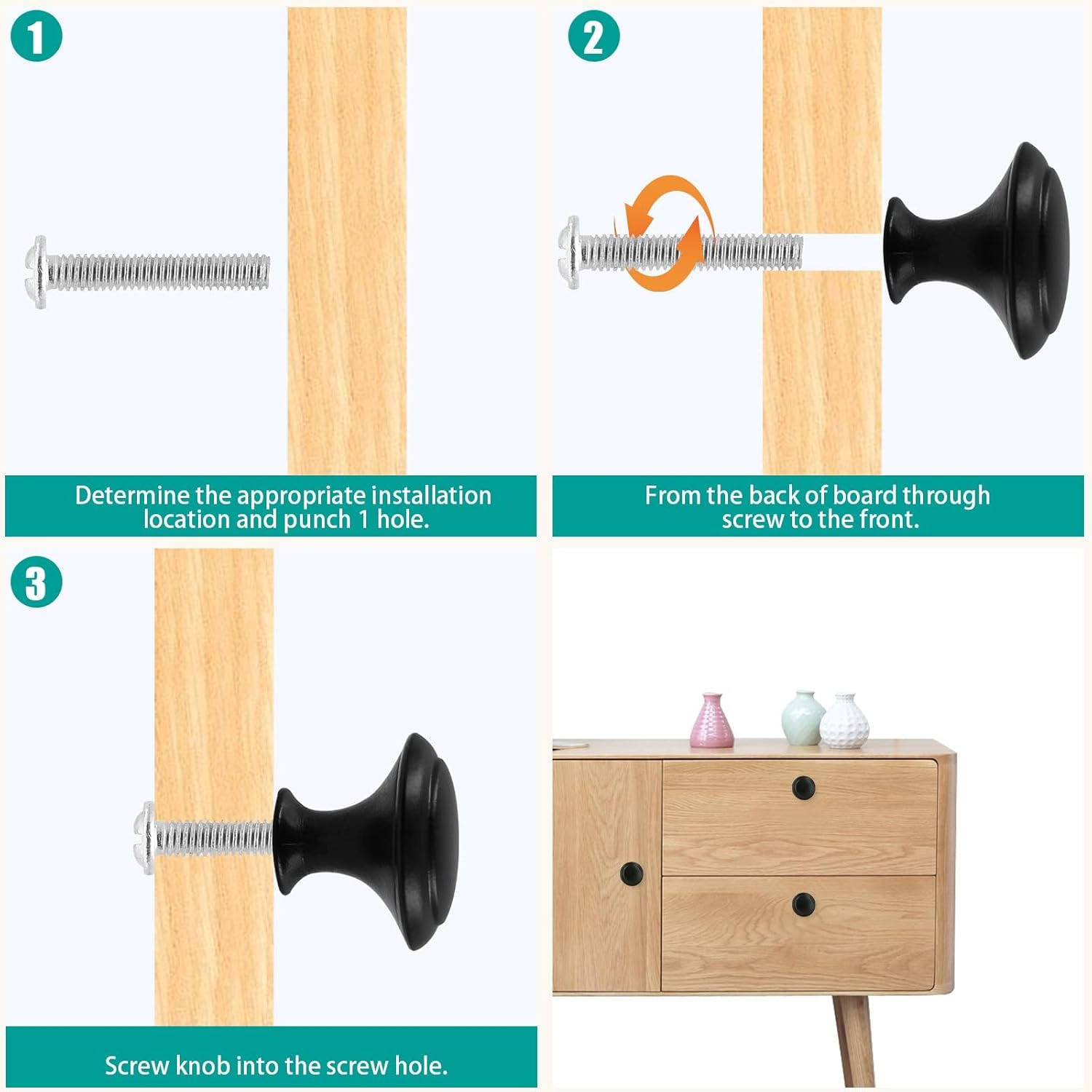 1

Determine the appropriate installation location and punch 1 hole.

2

From the back of board through screw to the front.

3

Screw knob into the screw hole.