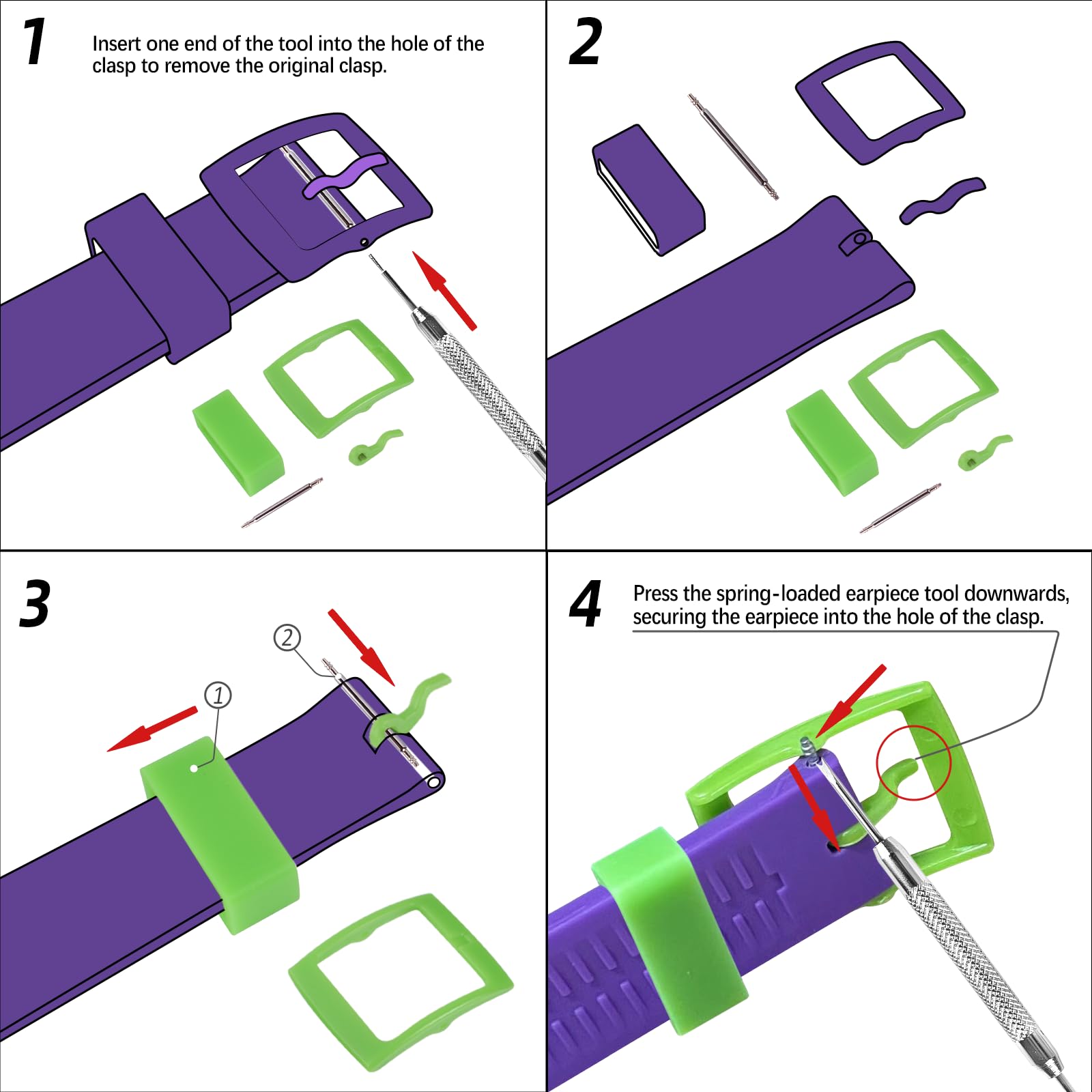 1

Insert one end of the tool into the hole of the clasp to remove the original clasp.

2

3

2

1

4

Press the spring-loaded earpiece tool downwards, securing the earpiece into the hole of the clasp.