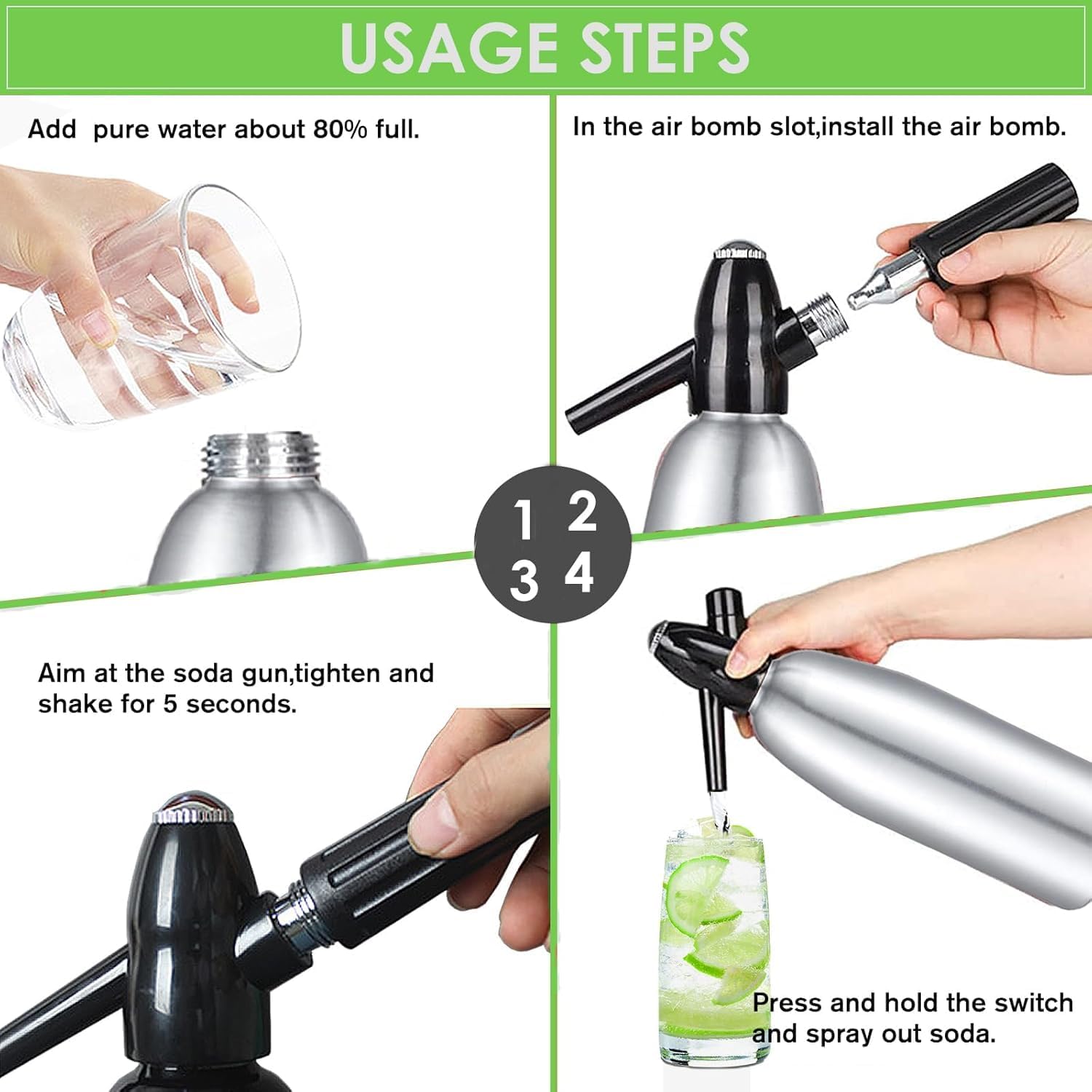 USAGE STEPS

Add  pure water about 80% full.

In the air bomb slot,install the air bomb.

1 2
3 4

Aim at the soda gun,tighten and shake for 5 seconds.

Press and hold the switch and spray out soda.