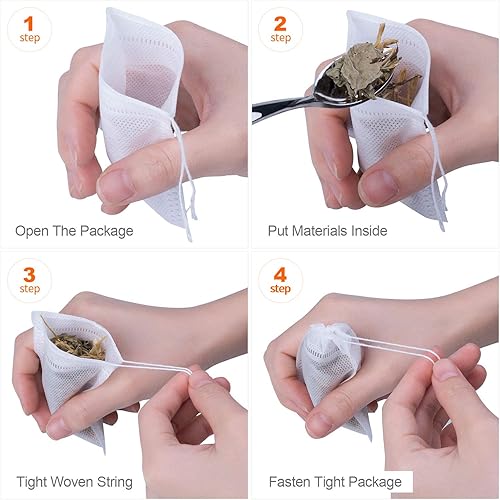 1
step

Open The Package

2
step

Put Materials Inside

3
step

Tight Woven String

4
step

Fasten Tight Package