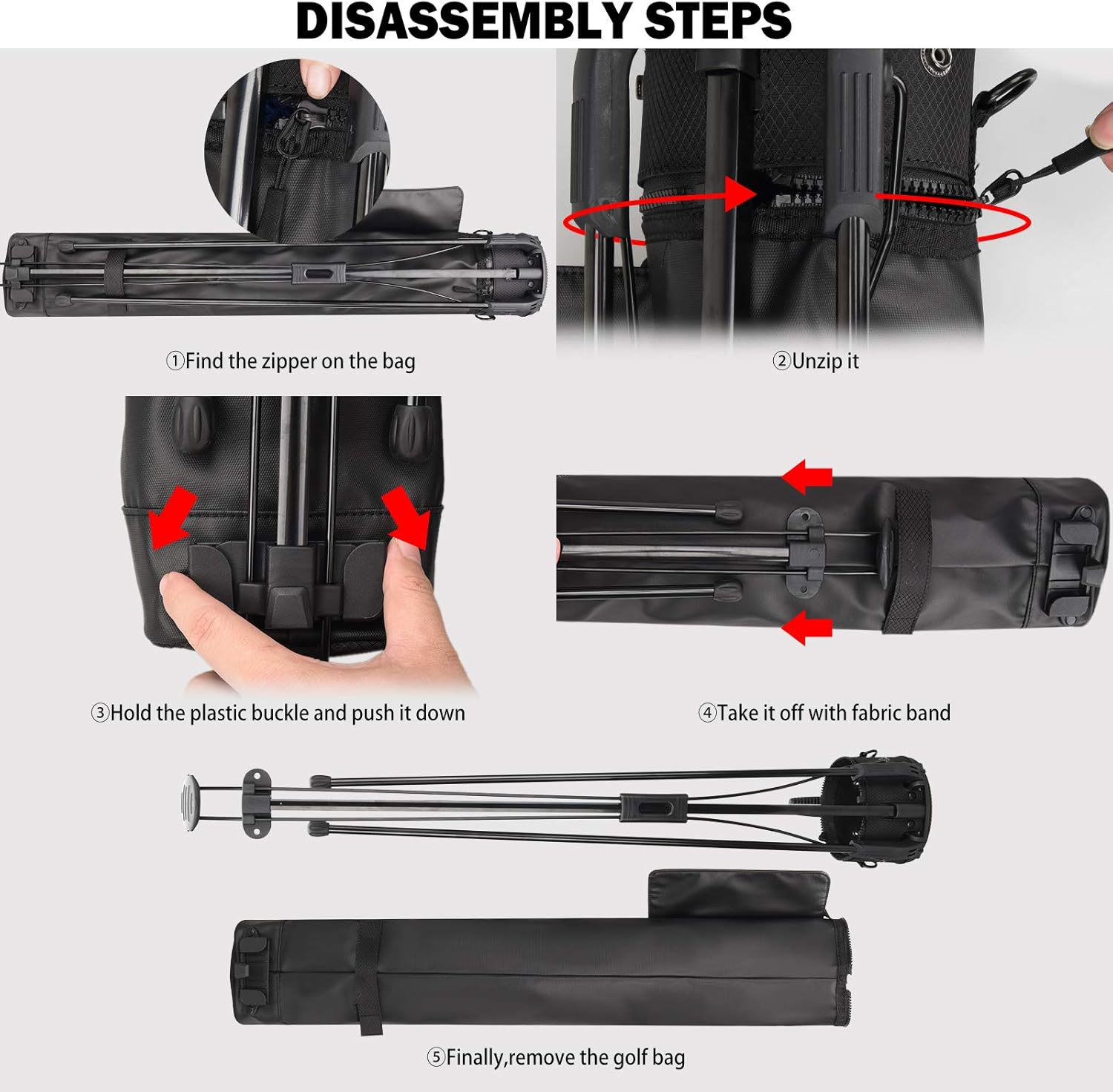 DISASSEMBLY STEPS

①Find the zipper on the bag

②Unzip it

③Hold the plastic buckle and push it down

④Take it off with fabric band

⑤Finally,remove the golf bag