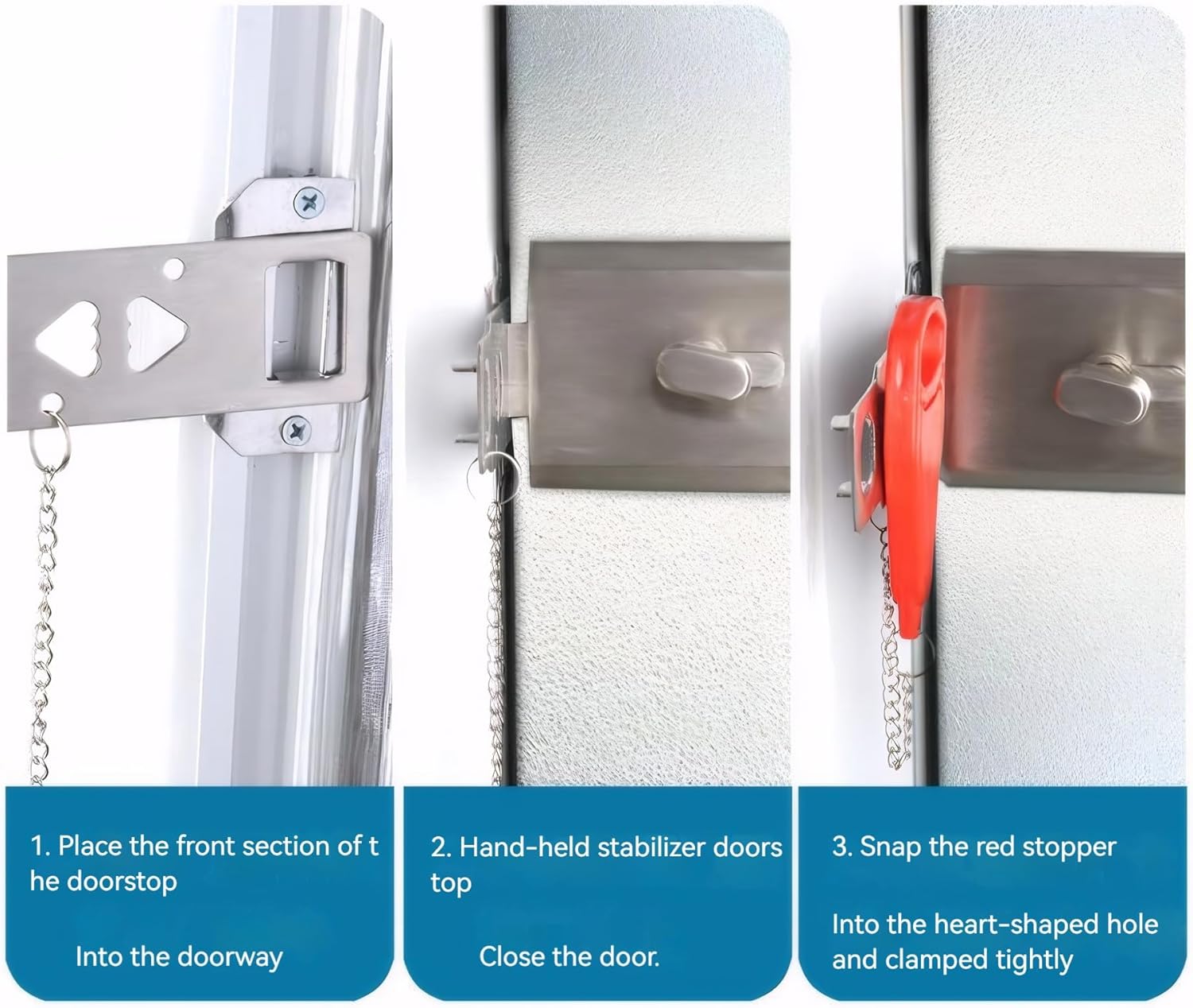 1. Place the front section of t he doorstop

Into the doorway

2. Hand-held stabilizer doors top

Close the door.

3. Snap the red stopper

Into the heart-shaped hole and clamped tightly