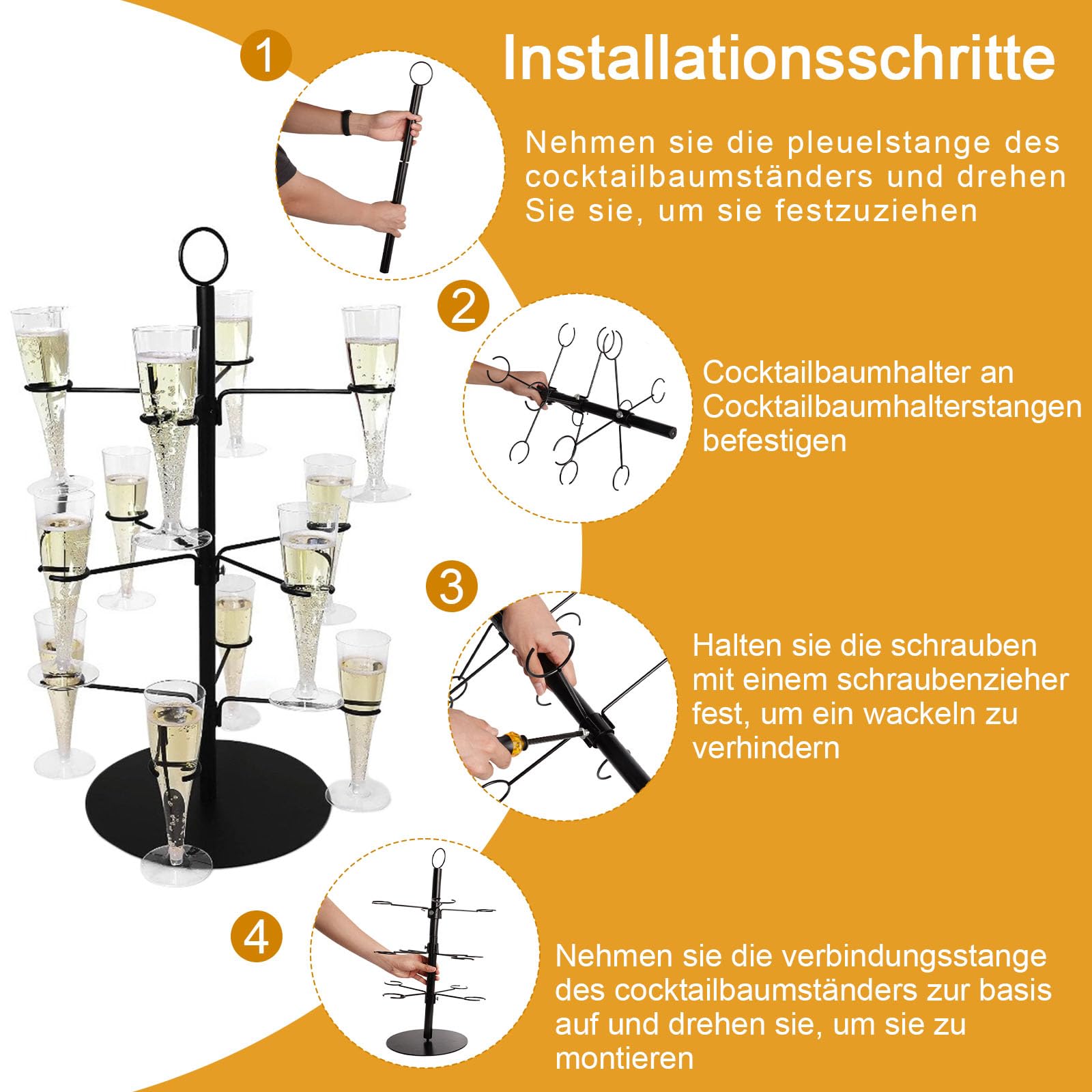 Installationsschritte

1

Nehmen sie die pleuelstange des cocktailbaumständers und drehen Sie sie, um sie festzuziehen

2

Cocktailbaumhalter an Cocktailbaumhalterstangen befestigen

3

Halten sie die schrauben mit einem schraubenzieher fest, um ein wackeln zu verhindern

4

Nehmen sie die verbindungsstange des cocktailbaumständers zur basis auf und drehen sie, um sie zu montieren