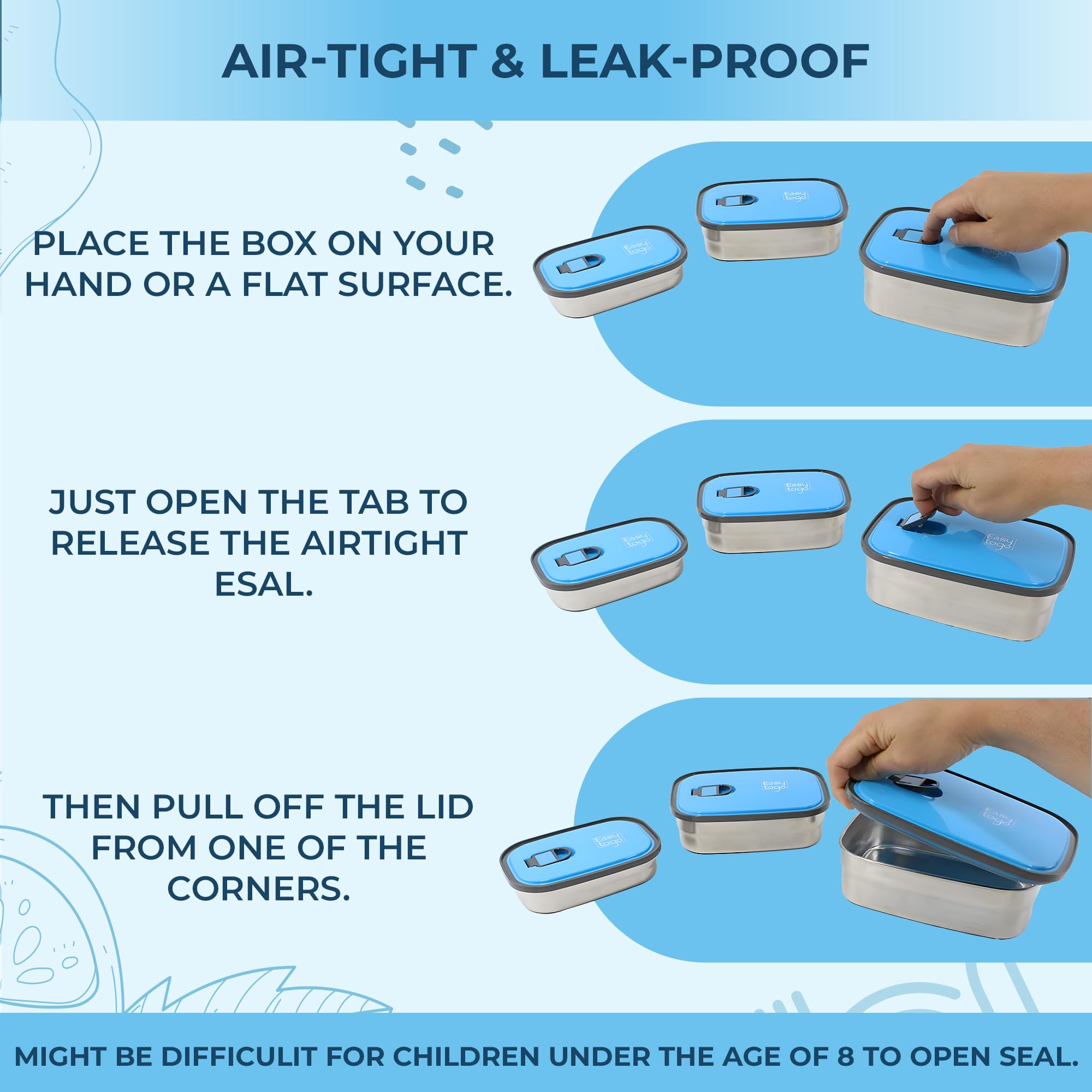 AIR-TIGHT & LEAK-PROOF

PLACE THE BOX ON YOUR HAND OR A FLAT SURFACE.

Easy togo

Easy togo

JUST OPEN THE TAB TO RELEASE THE AIRTIGHT ESAL.

Easy togo

Easy togo

Easy togo

THEN PULL OFF THE LID FROM ONE OF THE CORNERS.

Easy togo

Easy togo

Easy togo

MIGHT BE DIFFICULIT FOR CHILDREN UNDER THE AGE OF 8 TO OPEN SEAL.