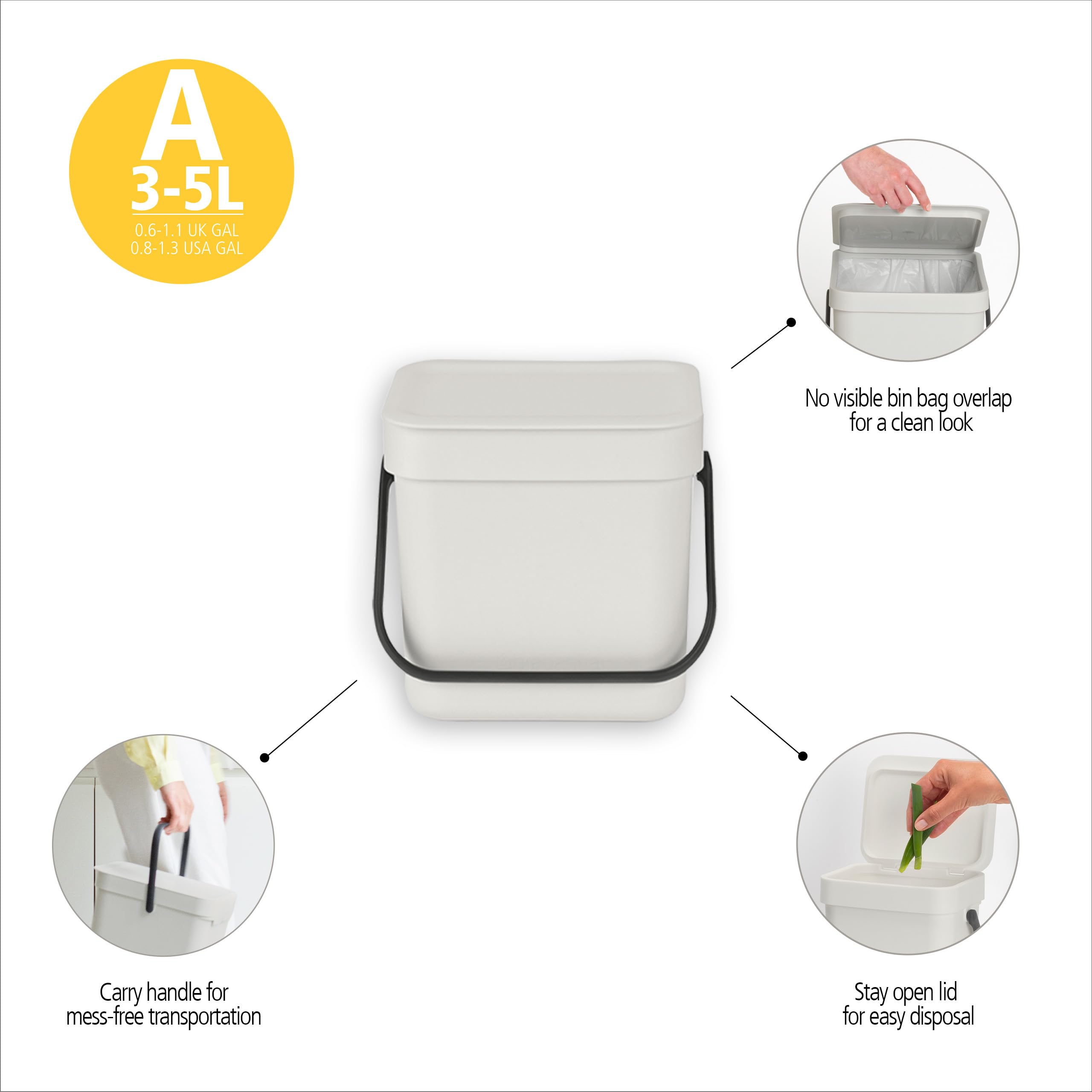 A
3-5L
0.6-1.1 UK GAL
0.8-1.3 USA GAL

No visible bin bag overlap for a clean look

Carry handle for mess-free transportation

Stay open lid for easy disposal