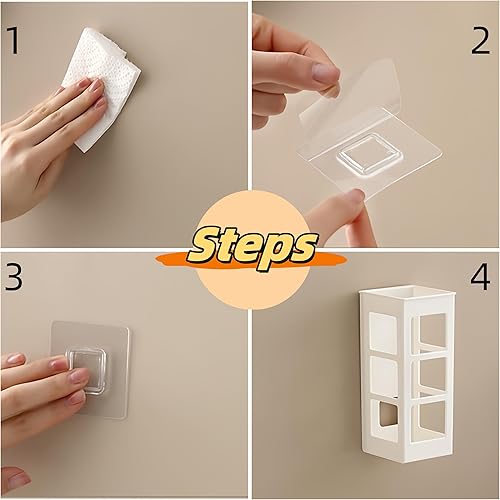 1

2

Steps

3

4